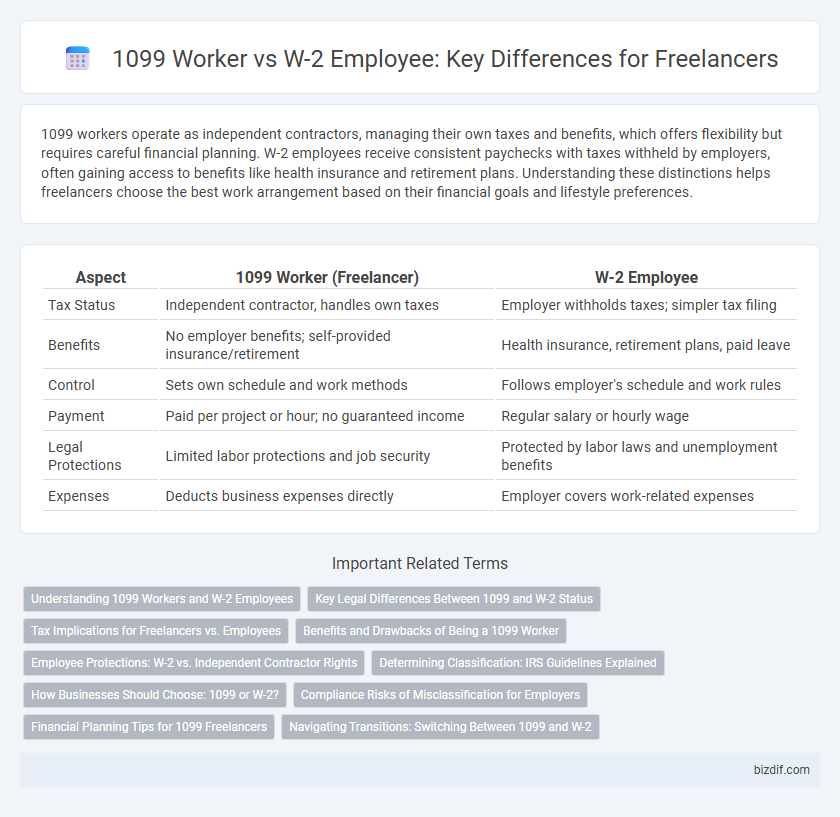 1099 Worker vs W-2 Employee: Key Differences for Freelancers

1099 workers operate as independent contractors, managing their own taxes and benefits, which offers flexibility but requires careful financial planning. W-2 employees receive consistent paychecks with taxes withheld by employers, often gaining access to benefits like health insurance and retirement plans. Understanding these distinctions helps freelancers choose the best work arrangement based on their financial goals and lifestyle preferences.

| Aspect | 1099 Worker (Freelancer) | W-2 Employee |
|---|---|---|
| Tax Status | Independent contractor, handles own taxes | Employer withholds taxes; simpler tax filing |
| Benefits | No employer benefits; self-provided insurance/retirement | Health insurance, retirement plans, paid leave |
| Control | Sets own schedule and work methods | Follows employer's schedule and work rules |
| Payment | Paid per project or hour; no guaranteed income | Regular salary or hourly wage |
| Legal Protections | Limited labor protections and job security | Protected by labor laws and unemployment benefits |
| Expenses | Deducts business expenses directly | Employer covers work-related expenses |

Important Related Terms

Understanding 1099 Workers and W-2 Employees
Key Legal Differences Between 1099 and W-2 Status
Tax Implications for Freelancers vs. Employees
Benefits and Drawbacks of Being a 1099 Worker
Employee Protections: W-2 vs. Independent Contractor Rights
Determining Classification: IRS Guidelines Explained
How Businesses Should Choose: 1099 or W-2?
Compliance Risks of Misclassification for Employers
Financial Planning Tips for 1099 Freelancers
Navigating Transitions: Switching Between 1099 and W-2

bizdif.com