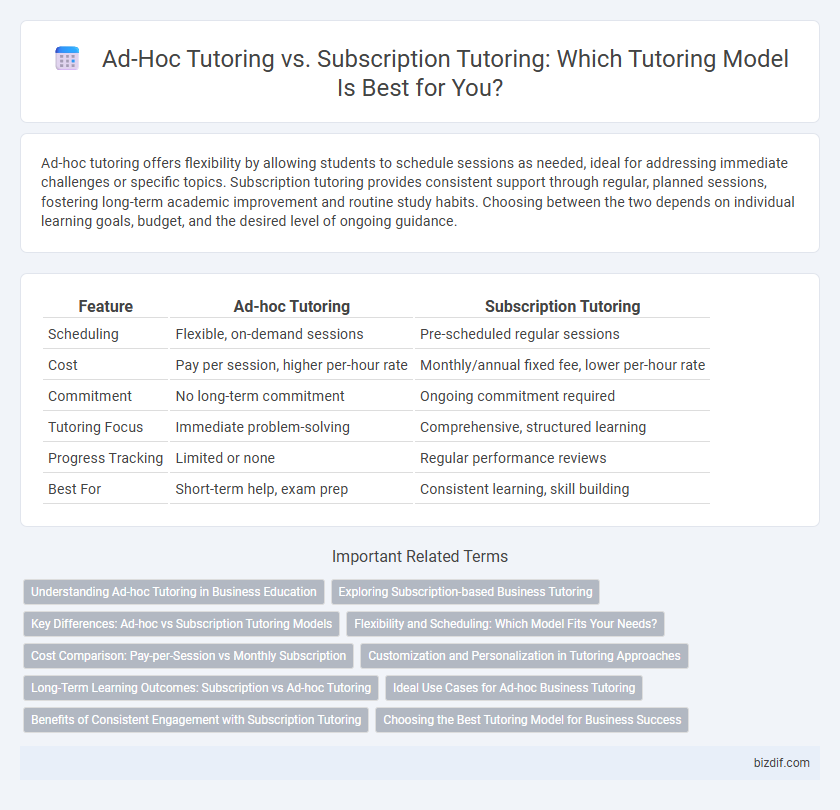 Ad-Hoc Tutoring vs. Subscription Tutoring: Which Tutoring Model Is Best for You?

Ad-hoc tutoring offers flexibility by allowing students to schedule sessions as needed, ideal for addressing immediate challenges or specific topics. Subscription tutoring provides consistent support through regular, planned sessions, fostering long-term academic improvement and routine study habits. Choosing between the two depends on individual learning goals, budget, and the desired level of ongoing guidance.

| Feature | Ad-hoc Tutoring | Subscription Tutoring |
|---|---|---|
| Scheduling | Flexible, on-demand sessions | Pre-scheduled regular sessions |
| Cost | Pay per session, higher per-hour rate | Monthly/annual fixed fee, lower per-hour rate |
| Commitment | No long-term commitment | Ongoing commitment required |
| Tutoring Focus | Immediate problem-solving | Comprehensive, structured learning |
| Progress Tracking | Limited or none | Regular performance reviews |
| Best For | Short-term help, exam prep | Consistent learning, skill building |

Important Related Terms

Understanding Ad-hoc Tutoring in Business Education

Exploring Subscription-based Business Tutoring

Key Differences: Ad-hoc vs Subscription Tutoring Models

Flexibility and Scheduling: Which Model Fits Your Needs?

Cost Comparison: Pay-per-Session vs Monthly Subscription

Customization and Personalization in Tutoring Approaches

Long-Term Learning Outcomes: Subscription vs Ad-hoc Tutoring

Ideal Use Cases for Ad-hoc Business Tutoring

Benefits of Consistent Engagement with Subscription Tutoring

Choosing the Best Tutoring Model for Business Success

bizdif.com