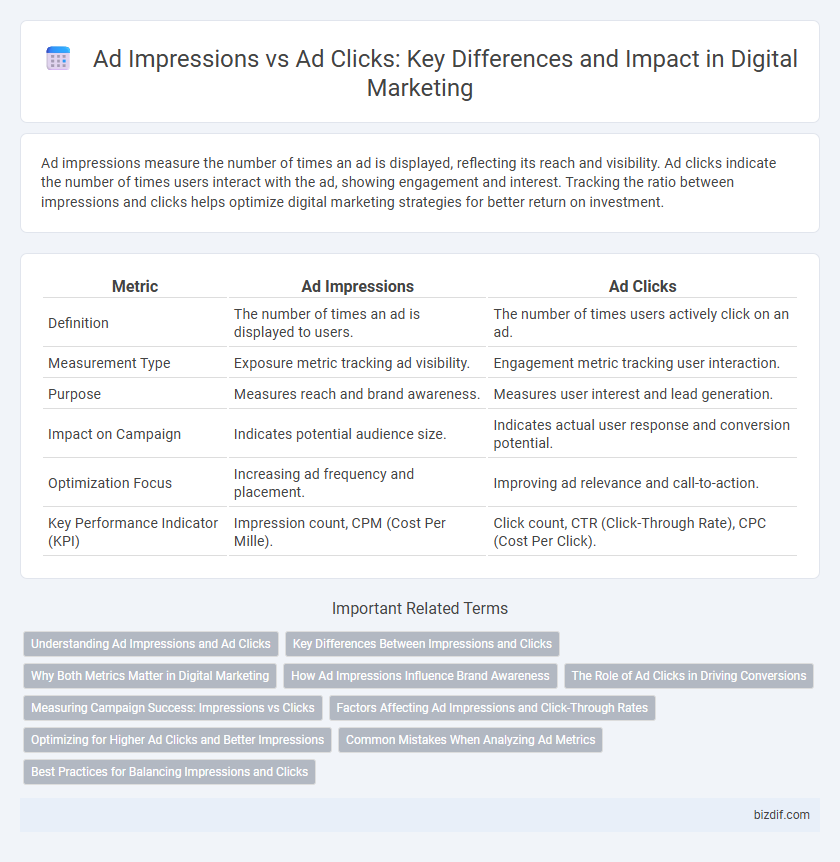 Ad Impressions vs Ad Clicks: Key Differences and Impact in Digital Marketing

Ad impressions measure the number of times an ad is displayed, reflecting its reach and visibility. Ad clicks indicate the number of times users interact with the ad, showing engagement and interest. Tracking the ratio between impressions and clicks helps optimize digital marketing strategies for better return on investment.

| Metric | Ad Impressions | Ad Clicks |
|---|---|---|
| Definition | The number of times an ad is displayed to users. | The number of times users actively click on an ad. |
| Measurement Type | Exposure metric tracking ad visibility. | Engagement metric tracking user interaction. |
| Purpose | Measures reach and brand awareness. | Measures user interest and lead generation. |
| Impact on Campaign | Indicates potential audience size. | Indicates actual user response and conversion potential. |
| Optimization Focus | Increasing ad frequency and placement. | Improving ad relevance and call-to-action. |
| Key Performance Indicator (KPI) | Impression count, CPM (Cost Per Mille). | Click count, CTR (Click-Through Rate), CPC (Cost Per Click). |

Important Related Terms

Understanding Ad Impressions and Ad Clicks
Key Differences Between Impressions and Clicks
Why Both Metrics Matter in Digital Marketing
How Ad Impressions Influence Brand Awareness
The Role of Ad Clicks in Driving Conversions
Measuring Campaign Success: Impressions vs Clicks
Factors Affecting Ad Impressions and Click-Through Rates
Optimizing for Higher Ad Clicks and Better Impressions
Common Mistakes When Analyzing Ad Metrics
Best Practices for Balancing Impressions and Clicks

bizdif.com