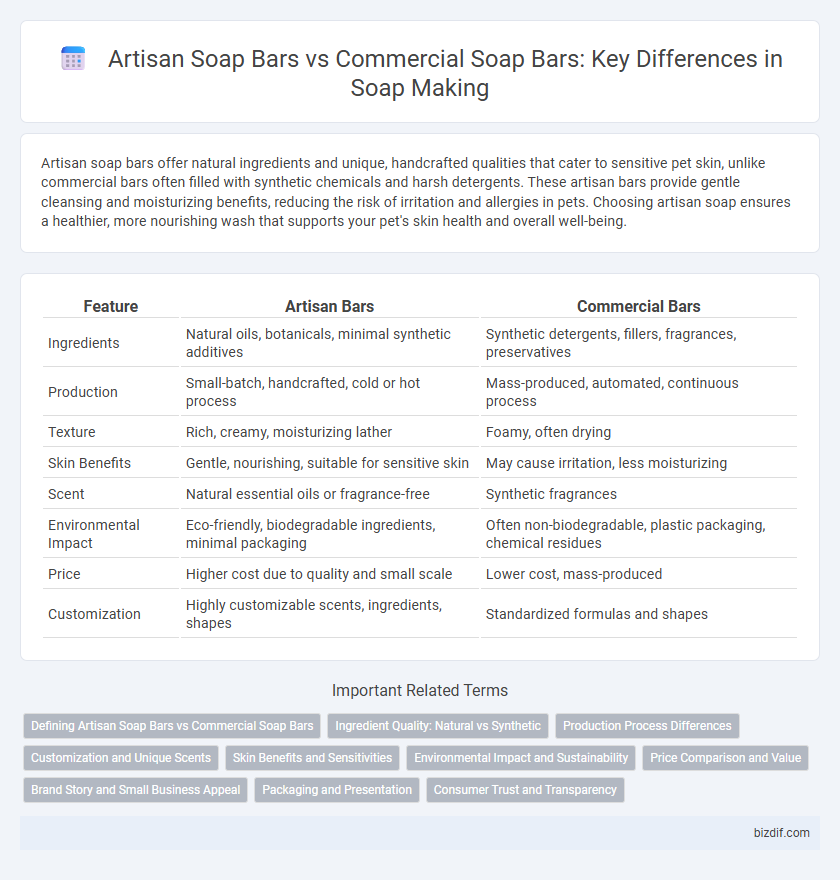 Artisan Soap Bars vs Commercial Soap Bars: Key Differences in Soap Making

Artisan soap bars offer natural ingredients and unique, handcrafted qualities that cater to sensitive pet skin, unlike commercial bars often filled with synthetic chemicals and harsh detergents. These artisan bars provide gentle cleansing and moisturizing benefits, reducing the risk of irritation and allergies in pets. Choosing artisan soap ensures a healthier, more nourishing wash that supports your pet's skin health and overall well-being.

| Feature | Artisan Bars | Commercial Bars |
|---|---|---|
| Ingredients | Natural oils, botanicals, minimal synthetic additives | Synthetic detergents, fillers, fragrances, preservatives |
| Production | Small-batch, handcrafted, cold or hot process | Mass-produced, automated, continuous process |
| Texture | Rich, creamy, moisturizing lather | Foamy, often drying |
| Skin Benefits | Gentle, nourishing, suitable for sensitive skin | May cause irritation, less moisturizing |
| Scent | Natural essential oils or fragrance-free | Synthetic fragrances |
| Environmental Impact | Eco-friendly, biodegradable ingredients, minimal packaging | Often non-biodegradable, plastic packaging, chemical residues |
| Price | Higher cost due to quality and small scale | Lower cost, mass-produced |
| Customization | Highly customizable scents, ingredients, shapes | Standardized formulas and shapes |

Important Related Terms

Defining Artisan Soap Bars vs Commercial Soap Bars
Ingredient Quality: Natural vs Synthetic
Production Process Differences
Customization and Unique Scents
Skin Benefits and Sensitivities
Environmental Impact and Sustainability
Price Comparison and Value
Brand Story and Small Business Appeal
Packaging and Presentation
Consumer Trust and Transparency

bizdif.com