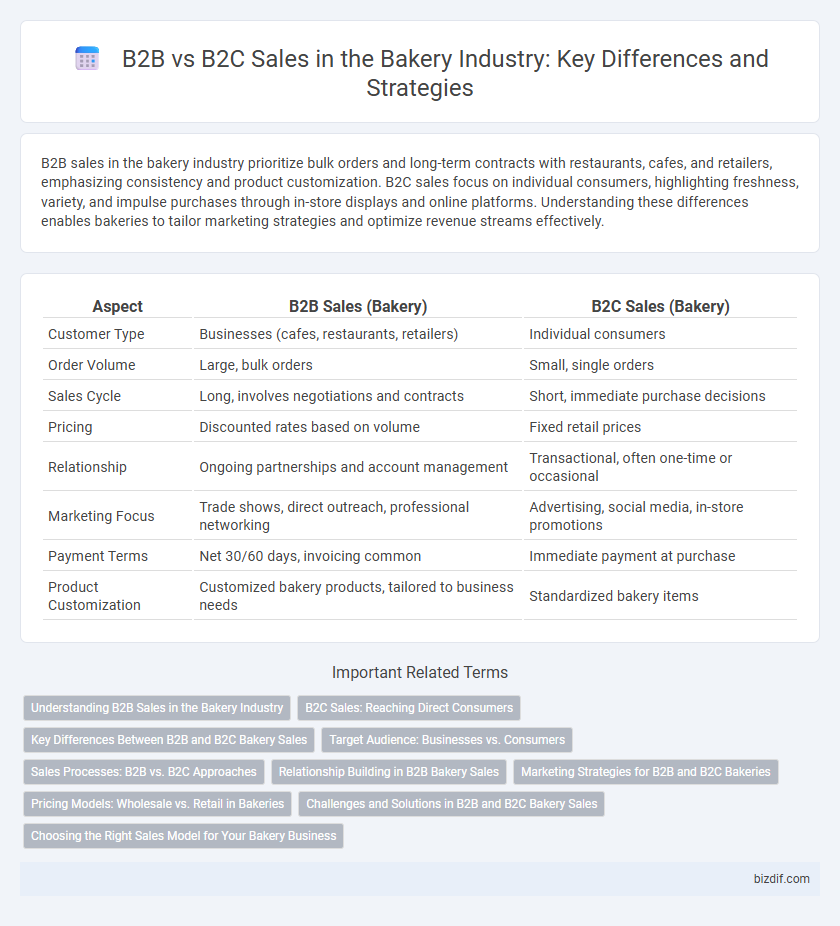 B2B vs B2C Sales in the Bakery Industry: Key Differences and Strategies

B2B sales in the bakery industry prioritize bulk orders and long-term contracts with restaurants, cafes, and retailers, emphasizing consistency and product customization. B2C sales focus on individual consumers, highlighting freshness, variety, and impulse purchases through in-store displays and online platforms. Understanding these differences enables bakeries to tailor marketing strategies and optimize revenue streams effectively.

| Aspect | B2B Sales (Bakery) | B2C Sales (Bakery) |
|---|---|---|
| Customer Type | Businesses (cafes, restaurants, retailers) | Individual consumers |
| Order Volume | Large, bulk orders | Small, single orders |
| Sales Cycle | Long, involves negotiations and contracts | Short, immediate purchase decisions |
| Pricing | Discounted rates based on volume | Fixed retail prices |
| Relationship | Ongoing partnerships and account management | Transactional, often one-time or occasional |
| Marketing Focus | Trade shows, direct outreach, professional networking | Advertising, social media, in-store promotions |
| Payment Terms | Net 30/60 days, invoicing common | Immediate payment at purchase |
| Product Customization | Customized bakery products, tailored to business needs | Standardized bakery items |

Important Related Terms

Understanding B2B Sales in the Bakery Industry
B2C Sales: Reaching Direct Consumers
Key Differences Between B2B and B2C Bakery Sales
Target Audience: Businesses vs. Consumers
Sales Processes: B2B vs. B2C Approaches
Relationship Building in B2B Bakery Sales
Marketing Strategies for B2B and B2C Bakeries
Pricing Models: Wholesale vs. Retail in Bakeries
Challenges and Solutions in B2B and B2C Bakery Sales
Choosing the Right Sales Model for Your Bakery Business

bizdif.com