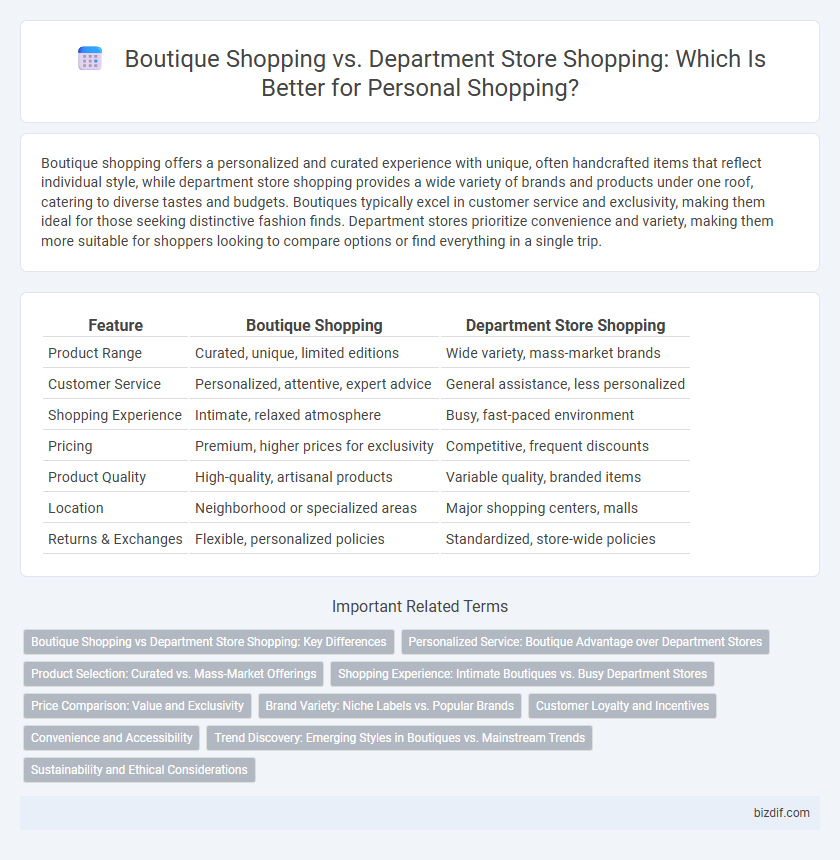 Boutique Shopping vs. Department Store Shopping: Which Is Better for Personal Shopping?

Boutique shopping offers a personalized and curated experience with unique, often handcrafted items that reflect individual style, while department store shopping provides a wide variety of brands and products under one roof, catering to diverse tastes and budgets. Boutiques typically excel in customer service and exclusivity, making them ideal for those seeking distinctive fashion finds. Department stores prioritize convenience and variety, making them more suitable for shoppers looking to compare options or find everything in a single trip.

| Feature | Boutique Shopping | Department Store Shopping |
|---|---|---|
| Product Range | Curated, unique, limited editions | Wide variety, mass-market brands |
| Customer Service | Personalized, attentive, expert advice | General assistance, less personalized |
| Shopping Experience | Intimate, relaxed atmosphere | Busy, fast-paced environment |
| Pricing | Premium, higher prices for exclusivity | Competitive, frequent discounts |
| Product Quality | High-quality, artisanal products | Variable quality, branded items |
| Location | Neighborhood or specialized areas | Major shopping centers, malls |
| Returns & Exchanges | Flexible, personalized policies | Standardized, store-wide policies |

Important Related Terms

Boutique Shopping vs Department Store Shopping: Key Differences

Personalized Service: Boutique Advantage over Department Stores

Product Selection: Curated vs. Mass-Market Offerings

Shopping Experience: Intimate Boutiques vs. Busy Department Stores

Price Comparison: Value and Exclusivity

Brand Variety: Niche Labels vs. Popular Brands

Customer Loyalty and Incentives

Convenience and Accessibility

Trend Discovery: Emerging Styles in Boutiques vs. Mainstream Trends

Sustainability and Ethical Considerations

bizdif.com