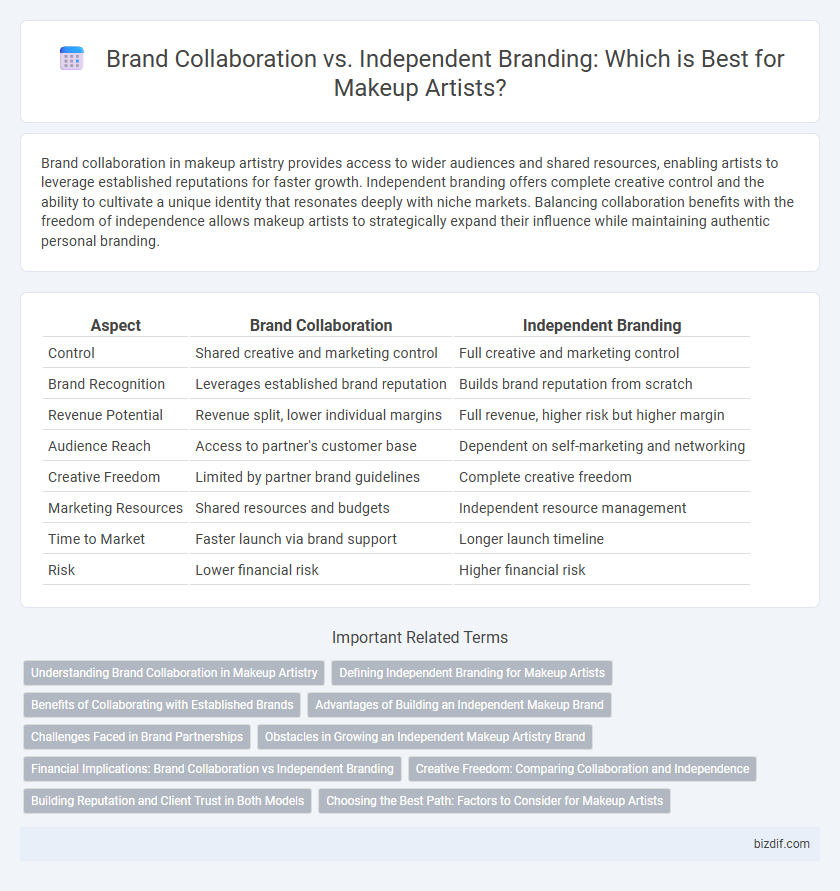 Brand Collaboration vs. Independent Branding: Which is Best for Makeup Artists?

Brand collaboration in makeup artistry provides access to wider audiences and shared resources, enabling artists to leverage established reputations for faster growth. Independent branding offers complete creative control and the ability to cultivate a unique identity that resonates deeply with niche markets. Balancing collaboration benefits with the freedom of independence allows makeup artists to strategically expand their influence while maintaining authentic personal branding.

| Aspect | Brand Collaboration | Independent Branding |
|---|---|---|
| Control | Shared creative and marketing control | Full creative and marketing control |
| Brand Recognition | Leverages established brand reputation | Builds brand reputation from scratch |
| Revenue Potential | Revenue split, lower individual margins | Full revenue, higher risk but higher margin |
| Audience Reach | Access to partner's customer base | Dependent on self-marketing and networking |
| Creative Freedom | Limited by partner brand guidelines | Complete creative freedom |
| Marketing Resources | Shared resources and budgets | Independent resource management |
| Time to Market | Faster launch via brand support | Longer launch timeline |
| Risk | Lower financial risk | Higher financial risk |

Important Related Terms

Understanding Brand Collaboration in Makeup Artistry
Defining Independent Branding for Makeup Artists
Benefits of Collaborating with Established Brands
Advantages of Building an Independent Makeup Brand
Challenges Faced in Brand Partnerships
Obstacles in Growing an Independent Makeup Artistry Brand
Financial Implications: Brand Collaboration vs Independent Branding
Creative Freedom: Comparing Collaboration and Independence
Building Reputation and Client Trust in Both Models
Choosing the Best Path: Factors to Consider for Makeup Artists

bizdif.com