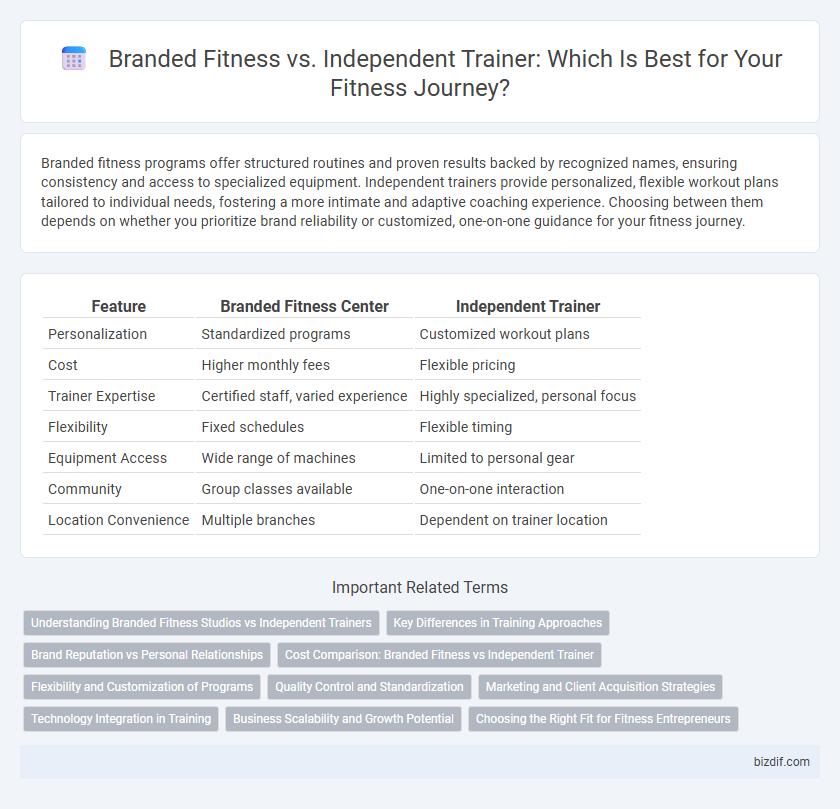 Branded Fitness vs. Independent Trainer: Which Is Best for Your Fitness Journey?

Branded fitness programs offer structured routines and proven results backed by recognized names, ensuring consistency and access to specialized equipment. Independent trainers provide personalized, flexible workout plans tailored to individual needs, fostering a more intimate and adaptive coaching experience. Choosing between them depends on whether you prioritize brand reliability or customized, one-on-one guidance for your fitness journey.

| Feature | Branded Fitness Center | Independent Trainer |
|---|---|---|
| Personalization | Standardized programs | Customized workout plans |
| Cost | Higher monthly fees | Flexible pricing |
| Trainer Expertise | Certified staff, varied experience | Highly specialized, personal focus |
| Flexibility | Fixed schedules | Flexible timing |
| Equipment Access | Wide range of machines | Limited to personal gear |
| Community | Group classes available | One-on-one interaction |
| Location Convenience | Multiple branches | Dependent on trainer location |

Important Related Terms

Understanding Branded Fitness Studios vs Independent Trainers
Key Differences in Training Approaches
Brand Reputation vs Personal Relationships
Cost Comparison: Branded Fitness vs Independent Trainer
Flexibility and Customization of Programs
Quality Control and Standardization
Marketing and Client Acquisition Strategies
Technology Integration in Training
Business Scalability and Growth Potential
Choosing the Right Fit for Fitness Entrepreneurs

bizdif.com