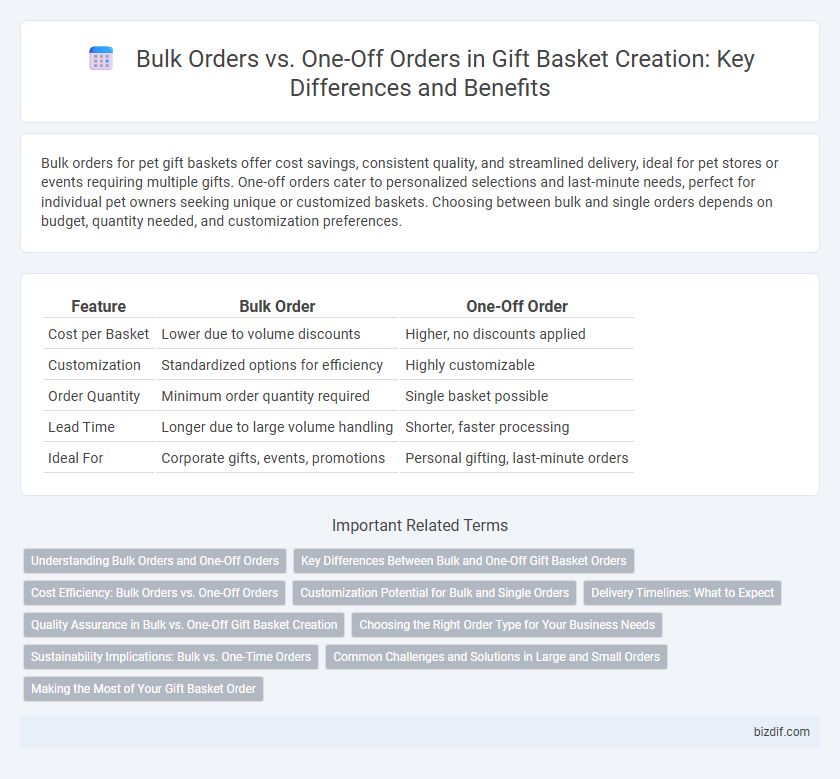 Bulk Orders vs. One-Off Orders in Gift Basket Creation: Key Differences and Benefits

Bulk orders for pet gift baskets offer cost savings, consistent quality, and streamlined delivery, ideal for pet stores or events requiring multiple gifts. One-off orders cater to personalized selections and last-minute needs, perfect for individual pet owners seeking unique or customized baskets. Choosing between bulk and single orders depends on budget, quantity needed, and customization preferences.

| Feature | Bulk Order | One-Off Order |
|---|---|---|
| Cost per Basket | Lower due to volume discounts | Higher, no discounts applied |
| Customization | Standardized options for efficiency | Highly customizable |
| Order Quantity | Minimum order quantity required | Single basket possible |
| Lead Time | Longer due to large volume handling | Shorter, faster processing |
| Ideal For | Corporate gifts, events, promotions | Personal gifting, last-minute orders |

Important Related Terms

Understanding Bulk Orders and One-Off Orders
Key Differences Between Bulk and One-Off Gift Basket Orders
Cost Efficiency: Bulk Orders vs. One-Off Orders
Customization Potential for Bulk and Single Orders
Delivery Timelines: What to Expect
Quality Assurance in Bulk vs. One-Off Gift Basket Creation
Choosing the Right Order Type for Your Business Needs
Sustainability Implications: Bulk vs. One-Time Orders
Common Challenges and Solutions in Large and Small Orders
Making the Most of Your Gift Basket Order

bizdif.com