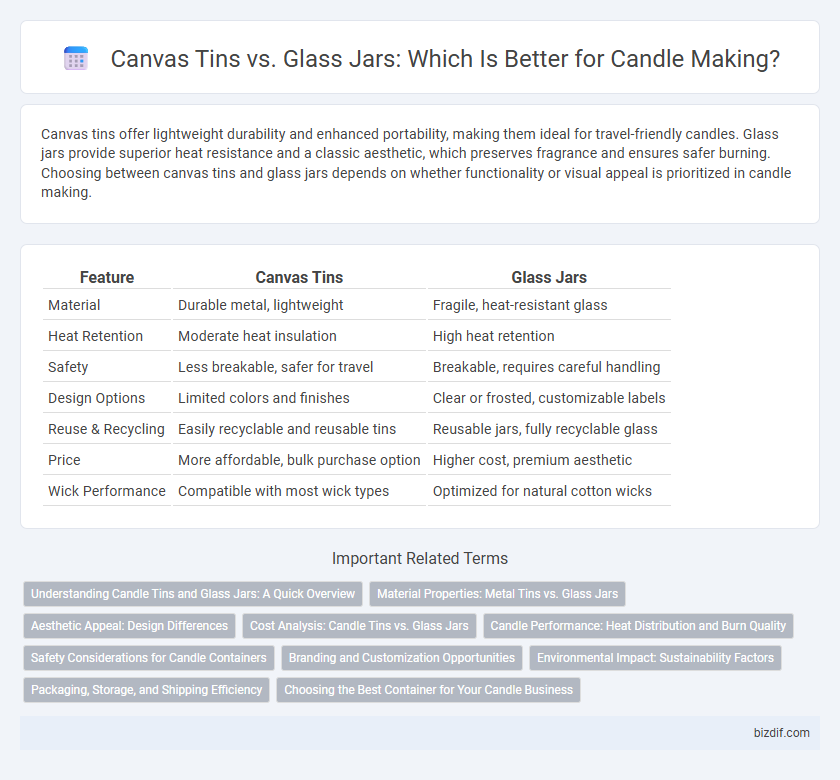 Canvas Tins vs. Glass Jars: Which Is Better for Candle Making?

Canvas tins offer lightweight durability and enhanced portability, making them ideal for travel-friendly candles. Glass jars provide superior heat resistance and a classic aesthetic, which preserves fragrance and ensures safer burning. Choosing between canvas tins and glass jars depends on whether functionality or visual appeal is prioritized in candle making.

| Feature | Canvas Tins | Glass Jars |
|---|---|---|
| Material | Durable metal, lightweight | Fragile, heat-resistant glass |
| Heat Retention | Moderate heat insulation | High heat retention |
| Safety | Less breakable, safer for travel | Breakable, requires careful handling |
| Design Options | Limited colors and finishes | Clear or frosted, customizable labels |
| Reuse & Recycling | Easily recyclable and reusable tins | Reusable jars, fully recyclable glass |
| Price | More affordable, bulk purchase option | Higher cost, premium aesthetic |
| Wick Performance | Compatible with most wick types | Optimized for natural cotton wicks |

Important Related Terms

Understanding Candle Tins and Glass Jars: A Quick Overview
Material Properties: Metal Tins vs. Glass Jars
Aesthetic Appeal: Design Differences
Cost Analysis: Candle Tins vs. Glass Jars
Candle Performance: Heat Distribution and Burn Quality
Safety Considerations for Candle Containers
Branding and Customization Opportunities
Environmental Impact: Sustainability Factors
Packaging, Storage, and Shipping Efficiency
Choosing the Best Container for Your Candle Business

bizdif.com