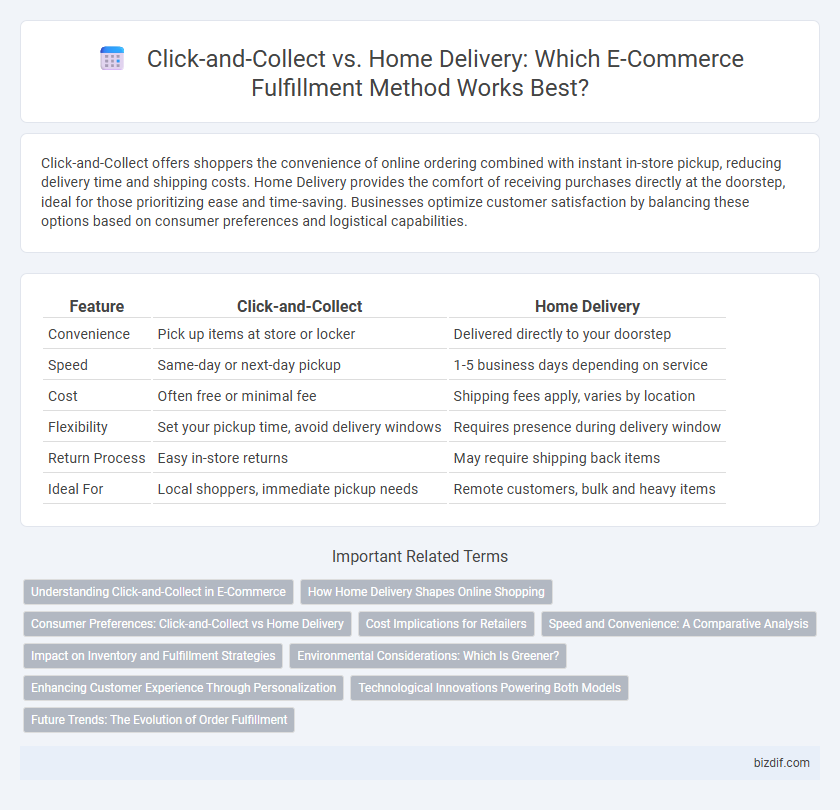 Click-and-Collect vs. Home Delivery: Which E-Commerce Fulfillment Method Works Best?

Click-and-Collect offers shoppers the convenience of online ordering combined with instant in-store pickup, reducing delivery time and shipping costs. Home Delivery provides the comfort of receiving purchases directly at the doorstep, ideal for those prioritizing ease and time-saving. Businesses optimize customer satisfaction by balancing these options based on consumer preferences and logistical capabilities.

| Feature | Click-and-Collect | Home Delivery |
|---|---|---|
| Convenience | Pick up items at store or locker | Delivered directly to your doorstep |
| Speed | Same-day or next-day pickup | 1-5 business days depending on service |
| Cost | Often free or minimal fee | Shipping fees apply, varies by location |
| Flexibility | Set your pickup time, avoid delivery windows | Requires presence during delivery window |
| Return Process | Easy in-store returns | May require shipping back items |
| Ideal For | Local shoppers, immediate pickup needs | Remote customers, bulk and heavy items |

Important Related Terms

Understanding Click-and-Collect in E-Commerce

How Home Delivery Shapes Online Shopping

Consumer Preferences: Click-and-Collect vs Home Delivery

Cost Implications for Retailers

Speed and Convenience: A Comparative Analysis

Impact on Inventory and Fulfillment Strategies

Environmental Considerations: Which Is Greener?

Enhancing Customer Experience Through Personalization

Technological Innovations Powering Both Models

Future Trends: The Evolution of Order Fulfillment

bizdif.com