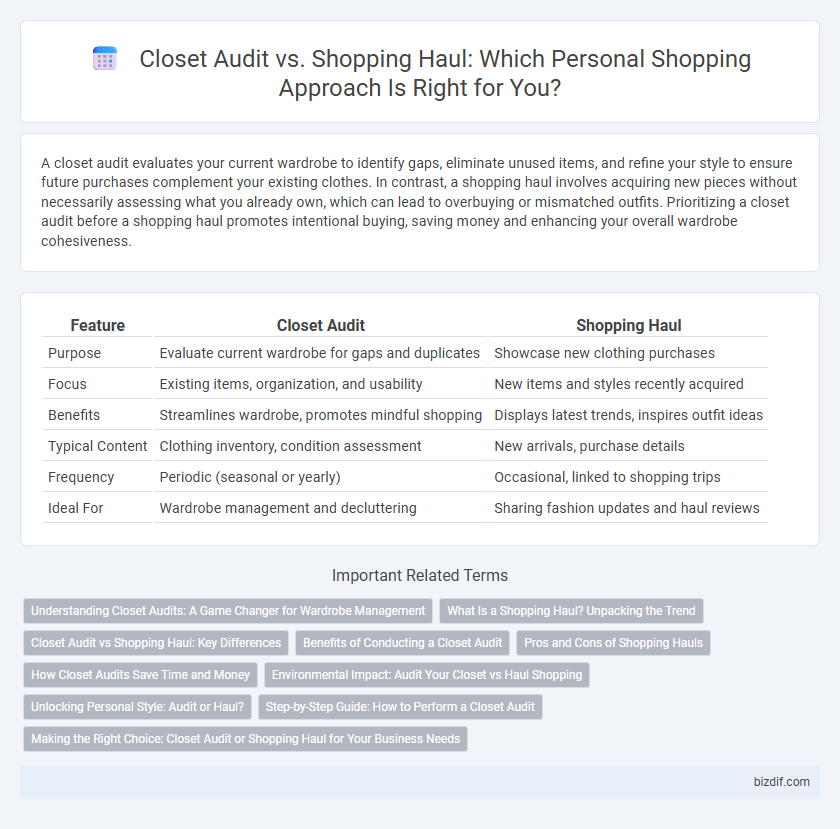 Closet Audit vs. Shopping Haul: Which Personal Shopping Approach Is Right for You?

A closet audit evaluates your current wardrobe to identify gaps, eliminate unused items, and refine your style to ensure future purchases complement your existing clothes. In contrast, a shopping haul involves acquiring new pieces without necessarily assessing what you already own, which can lead to overbuying or mismatched outfits. Prioritizing a closet audit before a shopping haul promotes intentional buying, saving money and enhancing your overall wardrobe cohesiveness.

| Feature | Closet Audit | Shopping Haul |
|---|---|---|
| Purpose | Evaluate current wardrobe for gaps and duplicates | Showcase new clothing purchases |
| Focus | Existing items, organization, and usability | New items and styles recently acquired |
| Benefits | Streamlines wardrobe, promotes mindful shopping | Displays latest trends, inspires outfit ideas |
| Typical Content | Clothing inventory, condition assessment | New arrivals, purchase details |
| Frequency | Periodic (seasonal or yearly) | Occasional, linked to shopping trips |
| Ideal For | Wardrobe management and decluttering | Sharing fashion updates and haul reviews |

Important Related Terms

Understanding Closet Audits: A Game Changer for Wardrobe Management
What Is a Shopping Haul? Unpacking the Trend
Closet Audit vs Shopping Haul: Key Differences
Benefits of Conducting a Closet Audit
Pros and Cons of Shopping Hauls
How Closet Audits Save Time and Money
Environmental Impact: Audit Your Closet vs Haul Shopping
Unlocking Personal Style: Audit or Haul?
Step-by-Step Guide: How to Perform a Closet Audit
Making the Right Choice: Closet Audit or Shopping Haul for Your Business Needs

bizdif.com