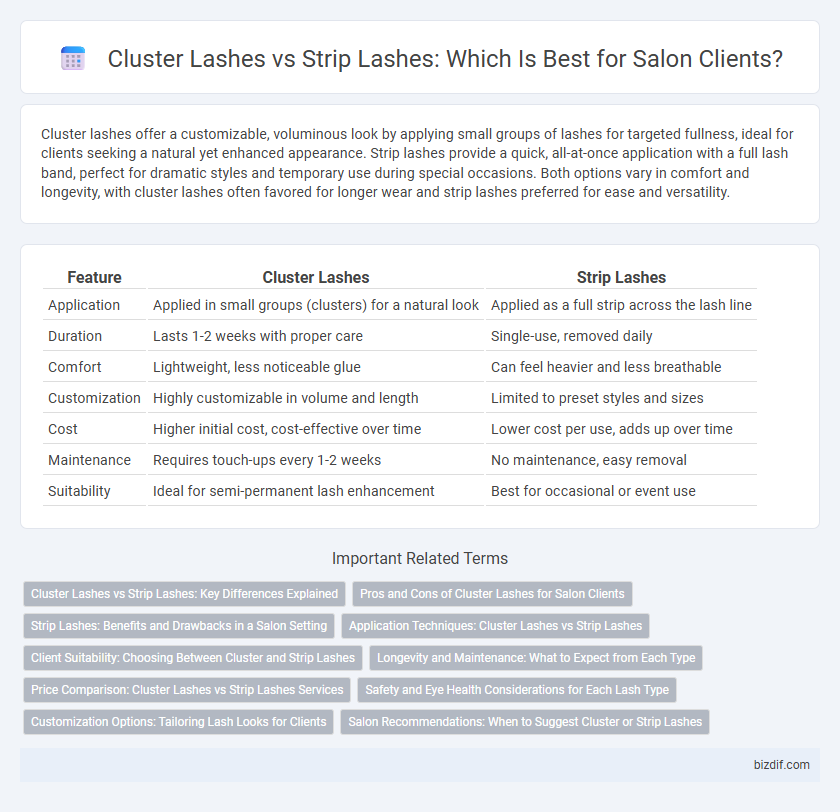 Cluster Lashes vs Strip Lashes: Which Is Best for Salon Clients?

Cluster lashes offer a customizable, voluminous look by applying small groups of lashes for targeted fullness, ideal for clients seeking a natural yet enhanced appearance. Strip lashes provide a quick, all-at-once application with a full lash band, perfect for dramatic styles and temporary use during special occasions. Both options vary in comfort and longevity, with cluster lashes often favored for longer wear and strip lashes preferred for ease and versatility.

| Feature | Cluster Lashes | Strip Lashes |
|---|---|---|
| Application | Applied in small groups (clusters) for a natural look | Applied as a full strip across the lash line |
| Duration | Lasts 1-2 weeks with proper care | Single-use, removed daily |
| Comfort | Lightweight, less noticeable glue | Can feel heavier and less breathable |
| Customization | Highly customizable in volume and length | Limited to preset styles and sizes |
| Cost | Higher initial cost, cost-effective over time | Lower cost per use, adds up over time |
| Maintenance | Requires touch-ups every 1-2 weeks | No maintenance, easy removal |
| Suitability | Ideal for semi-permanent lash enhancement | Best for occasional or event use |

Important Related Terms

Cluster Lashes vs Strip Lashes: Key Differences Explained

Pros and Cons of Cluster Lashes for Salon Clients

Strip Lashes: Benefits and Drawbacks in a Salon Setting

Application Techniques: Cluster Lashes vs Strip Lashes

Client Suitability: Choosing Between Cluster and Strip Lashes

Longevity and Maintenance: What to Expect from Each Type

Price Comparison: Cluster Lashes vs Strip Lashes Services

Safety and Eye Health Considerations for Each Lash Type

Customization Options: Tailoring Lash Looks for Clients

Salon Recommendations: When to Suggest Cluster or Strip Lashes

bizdif.com