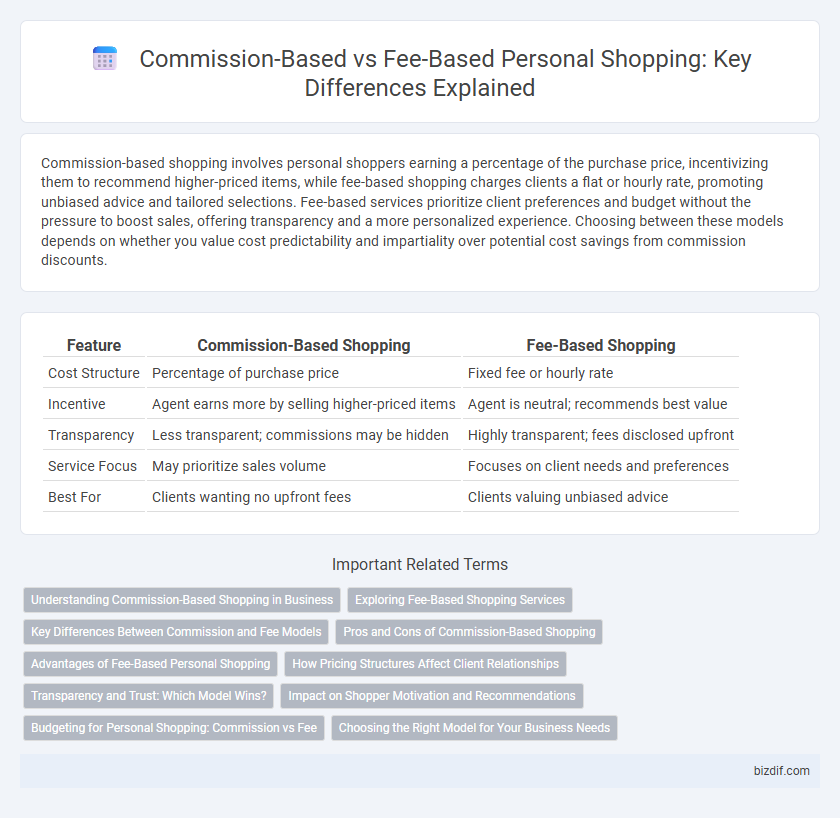 Commission-Based vs Fee-Based Personal Shopping: Key Differences Explained

Commission-based shopping involves personal shoppers earning a percentage of the purchase price, incentivizing them to recommend higher-priced items, while fee-based shopping charges clients a flat or hourly rate, promoting unbiased advice and tailored selections. Fee-based services prioritize client preferences and budget without the pressure to boost sales, offering transparency and a more personalized experience. Choosing between these models depends on whether you value cost predictability and impartiality over potential cost savings from commission discounts.

| Feature | Commission-Based Shopping | Fee-Based Shopping |
|---|---|---|
| Cost Structure | Percentage of purchase price | Fixed fee or hourly rate |
| Incentive | Agent earns more by selling higher-priced items | Agent is neutral; recommends best value |
| Transparency | Less transparent; commissions may be hidden | Highly transparent; fees disclosed upfront |
| Service Focus | May prioritize sales volume | Focuses on client needs and preferences |
| Best For | Clients wanting no upfront fees | Clients valuing unbiased advice |

Important Related Terms

Understanding Commission-Based Shopping in Business
Exploring Fee-Based Shopping Services
Key Differences Between Commission and Fee Models
Pros and Cons of Commission-Based Shopping
Advantages of Fee-Based Personal Shopping
How Pricing Structures Affect Client Relationships
Transparency and Trust: Which Model Wins?
Impact on Shopper Motivation and Recommendations
Budgeting for Personal Shopping: Commission vs Fee
Choosing the Right Model for Your Business Needs

bizdif.com