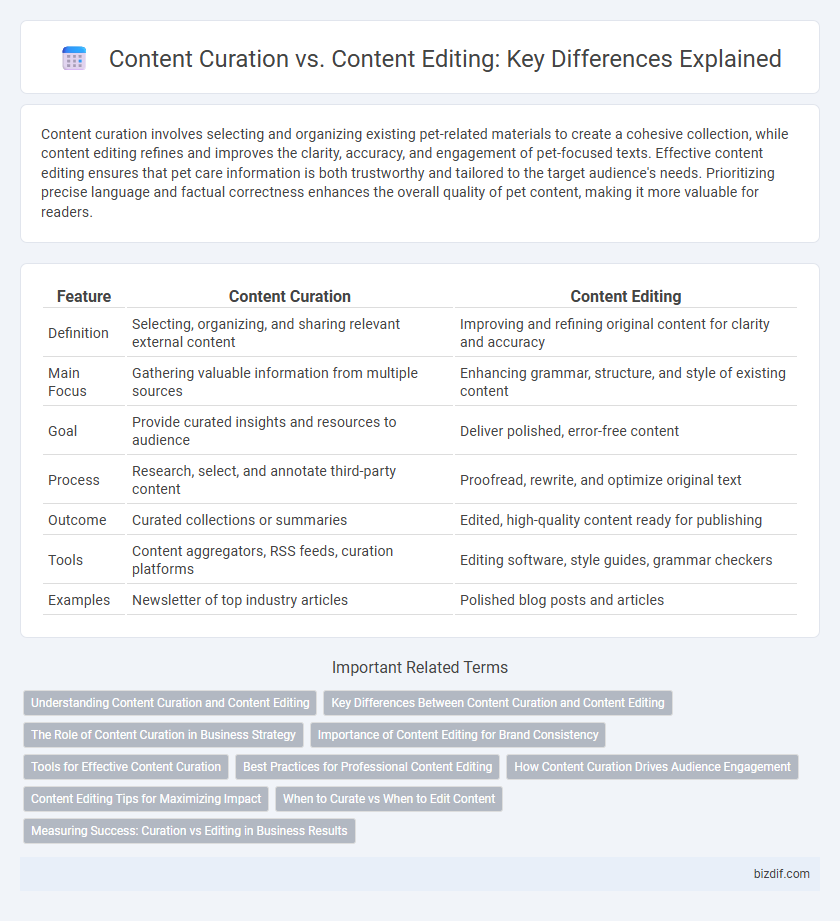 Content Curation vs. Content Editing: Key Differences Explained

Content curation involves selecting and organizing existing pet-related materials to create a cohesive collection, while content editing refines and improves the clarity, accuracy, and engagement of pet-focused texts. Effective content editing ensures that pet care information is both trustworthy and tailored to the target audience's needs. Prioritizing precise language and factual correctness enhances the overall quality of pet content, making it more valuable for readers.

| Feature | Content Curation | Content Editing |
|---|---|---|
| Definition | Selecting, organizing, and sharing relevant external content | Improving and refining original content for clarity and accuracy |
| Main Focus | Gathering valuable information from multiple sources | Enhancing grammar, structure, and style of existing content |
| Goal | Provide curated insights and resources to audience | Deliver polished, error-free content |
| Process | Research, select, and annotate third-party content | Proofread, rewrite, and optimize original text |
| Outcome | Curated collections or summaries | Edited, high-quality content ready for publishing |
| Tools | Content aggregators, RSS feeds, curation platforms | Editing software, style guides, grammar checkers |
| Examples | Newsletter of top industry articles | Polished blog posts and articles |

Important Related Terms

Understanding Content Curation and Content Editing
Key Differences Between Content Curation and Content Editing
The Role of Content Curation in Business Strategy
Importance of Content Editing for Brand Consistency
Tools for Effective Content Curation
Best Practices for Professional Content Editing
How Content Curation Drives Audience Engagement
Content Editing Tips for Maximizing Impact
When to Curate vs When to Edit Content
Measuring Success: Curation vs Editing in Business Results

bizdif.com