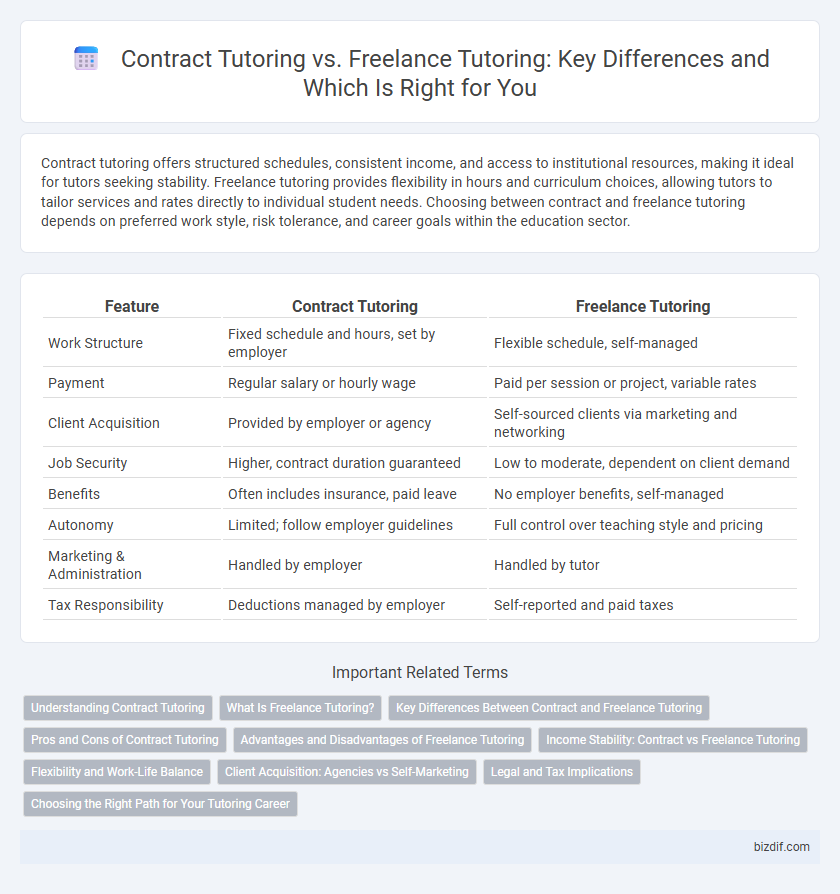 Contract Tutoring vs. Freelance Tutoring: Key Differences and Which Is Right for You

Contract tutoring offers structured schedules, consistent income, and access to institutional resources, making it ideal for tutors seeking stability. Freelance tutoring provides flexibility in hours and curriculum choices, allowing tutors to tailor services and rates directly to individual student needs. Choosing between contract and freelance tutoring depends on preferred work style, risk tolerance, and career goals within the education sector.

| Feature | Contract Tutoring | Freelance Tutoring |
|---|---|---|
| Work Structure | Fixed schedule and hours, set by employer | Flexible schedule, self-managed |
| Payment | Regular salary or hourly wage | Paid per session or project, variable rates |
| Client Acquisition | Provided by employer or agency | Self-sourced clients via marketing and networking |
| Job Security | Higher, contract duration guaranteed | Low to moderate, dependent on client demand |
| Benefits | Often includes insurance, paid leave | No employer benefits, self-managed |
| Autonomy | Limited; follow employer guidelines | Full control over teaching style and pricing |
| Marketing & Administration | Handled by employer | Handled by tutor |
| Tax Responsibility | Deductions managed by employer | Self-reported and paid taxes |

Important Related Terms

Understanding Contract Tutoring
What Is Freelance Tutoring?
Key Differences Between Contract and Freelance Tutoring
Pros and Cons of Contract Tutoring
Advantages and Disadvantages of Freelance Tutoring
Income Stability: Contract vs Freelance Tutoring
Flexibility and Work-Life Balance
Client Acquisition: Agencies vs Self-Marketing
Legal and Tax Implications
Choosing the Right Path for Your Tutoring Career

bizdif.com