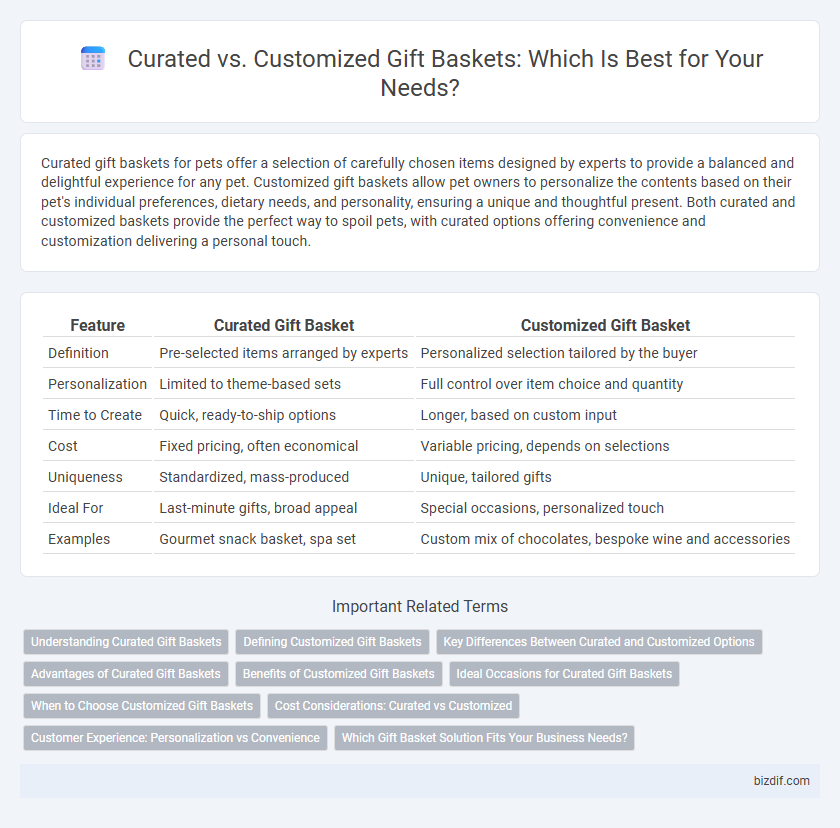 Curated vs. Customized Gift Baskets: Which Is Best for Your Needs?

Curated gift baskets for pets offer a selection of carefully chosen items designed by experts to provide a balanced and delightful experience for any pet. Customized gift baskets allow pet owners to personalize the contents based on their pet's individual preferences, dietary needs, and personality, ensuring a unique and thoughtful present. Both curated and customized baskets provide the perfect way to spoil pets, with curated options offering convenience and customization delivering a personal touch.

| Feature | Curated Gift Basket | Customized Gift Basket |
|---|---|---|
| Definition | Pre-selected items arranged by experts | Personalized selection tailored by the buyer |
| Personalization | Limited to theme-based sets | Full control over item choice and quantity |
| Time to Create | Quick, ready-to-ship options | Longer, based on custom input |
| Cost | Fixed pricing, often economical | Variable pricing, depends on selections |
| Uniqueness | Standardized, mass-produced | Unique, tailored gifts |
| Ideal For | Last-minute gifts, broad appeal | Special occasions, personalized touch |
| Examples | Gourmet snack basket, spa set | Custom mix of chocolates, bespoke wine and accessories |

Important Related Terms

Understanding Curated Gift Baskets
Defining Customized Gift Baskets
Key Differences Between Curated and Customized Options
Advantages of Curated Gift Baskets
Benefits of Customized Gift Baskets
Ideal Occasions for Curated Gift Baskets
When to Choose Customized Gift Baskets
Cost Considerations: Curated vs Customized
Customer Experience: Personalization vs Convenience
Which Gift Basket Solution Fits Your Business Needs?

bizdif.com