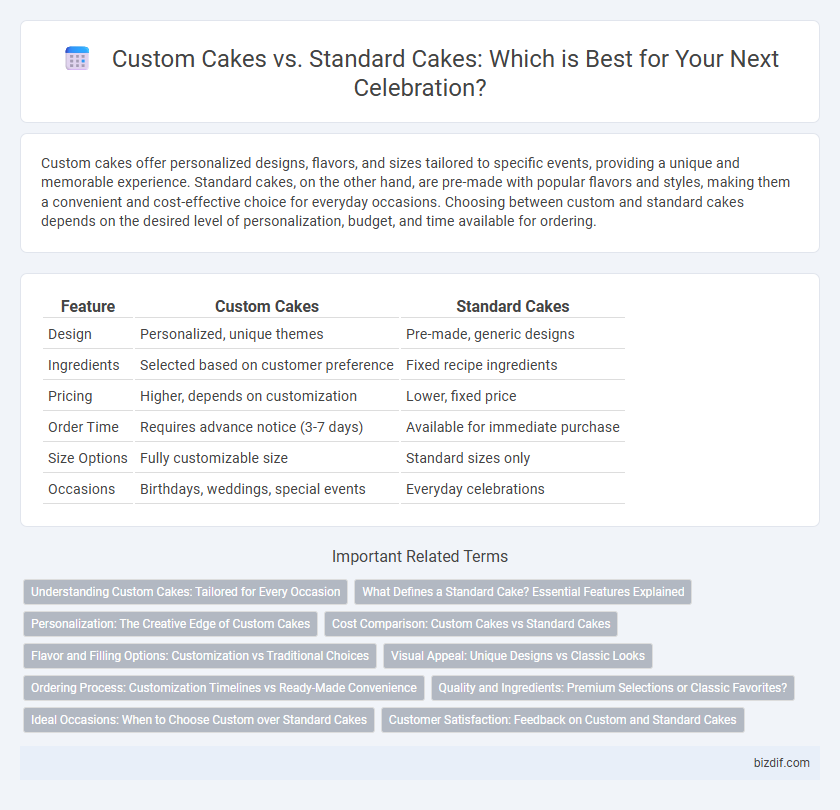 Custom Cakes vs. Standard Cakes: Which is Best for Your Next Celebration?

Custom cakes offer personalized designs, flavors, and sizes tailored to specific events, providing a unique and memorable experience. Standard cakes, on the other hand, are pre-made with popular flavors and styles, making them a convenient and cost-effective choice for everyday occasions. Choosing between custom and standard cakes depends on the desired level of personalization, budget, and time available for ordering.

| Feature | Custom Cakes | Standard Cakes |
|---|---|---|
| Design | Personalized, unique themes | Pre-made, generic designs |
| Ingredients | Selected based on customer preference | Fixed recipe ingredients |
| Pricing | Higher, depends on customization | Lower, fixed price |
| Order Time | Requires advance notice (3-7 days) | Available for immediate purchase |
| Size Options | Fully customizable size | Standard sizes only |
| Occasions | Birthdays, weddings, special events | Everyday celebrations |

Important Related Terms

Understanding Custom Cakes: Tailored for Every Occasion

What Defines a Standard Cake? Essential Features Explained

Personalization: The Creative Edge of Custom Cakes

Cost Comparison: Custom Cakes vs Standard Cakes

Flavor and Filling Options: Customization vs Traditional Choices

Visual Appeal: Unique Designs vs Classic Looks

Ordering Process: Customization Timelines vs Ready-Made Convenience

Quality and Ingredients: Premium Selections or Classic Favorites?

Ideal Occasions: When to Choose Custom over Standard Cakes

Customer Satisfaction: Feedback on Custom and Standard Cakes

bizdif.com