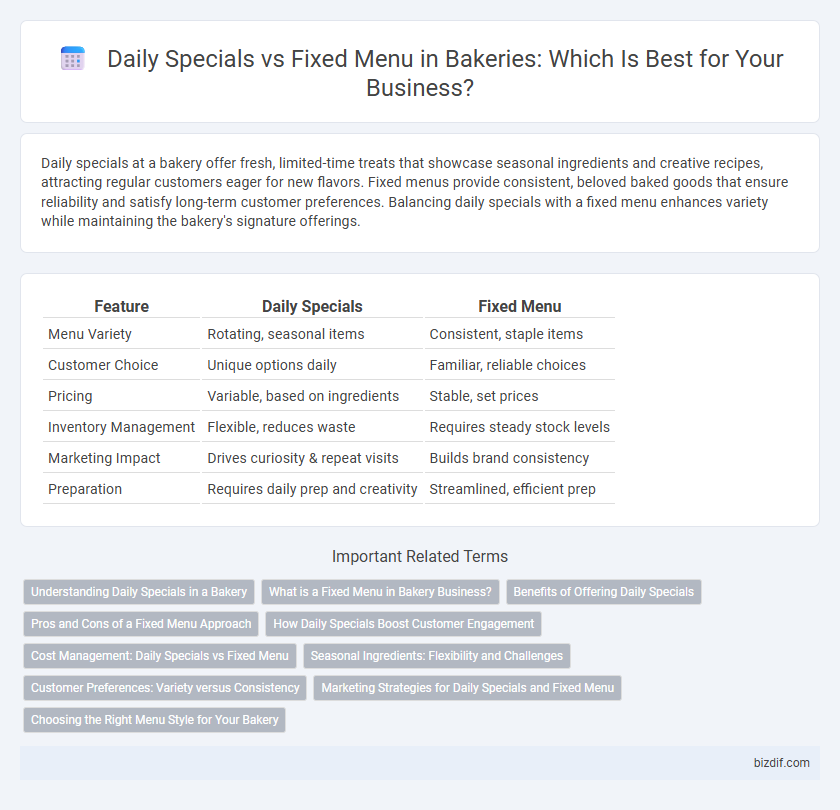 Daily Specials vs Fixed Menu in Bakeries: Which Is Best for Your Business?

Daily specials at a bakery offer fresh, limited-time treats that showcase seasonal ingredients and creative recipes, attracting regular customers eager for new flavors. Fixed menus provide consistent, beloved baked goods that ensure reliability and satisfy long-term customer preferences. Balancing daily specials with a fixed menu enhances variety while maintaining the bakery's signature offerings.

| Feature | Daily Specials | Fixed Menu |
|---|---|---|
| Menu Variety | Rotating, seasonal items | Consistent, staple items |
| Customer Choice | Unique options daily | Familiar, reliable choices |
| Pricing | Variable, based on ingredients | Stable, set prices |
| Inventory Management | Flexible, reduces waste | Requires steady stock levels |
| Marketing Impact | Drives curiosity & repeat visits | Builds brand consistency |
| Preparation | Requires daily prep and creativity | Streamlined, efficient prep |

Important Related Terms

Understanding Daily Specials in a Bakery
What is a Fixed Menu in Bakery Business?
Benefits of Offering Daily Specials
Pros and Cons of a Fixed Menu Approach
How Daily Specials Boost Customer Engagement
Cost Management: Daily Specials vs Fixed Menu
Seasonal Ingredients: Flexibility and Challenges
Customer Preferences: Variety versus Consistency
Marketing Strategies for Daily Specials and Fixed Menu
Choosing the Right Menu Style for Your Bakery

bizdif.com