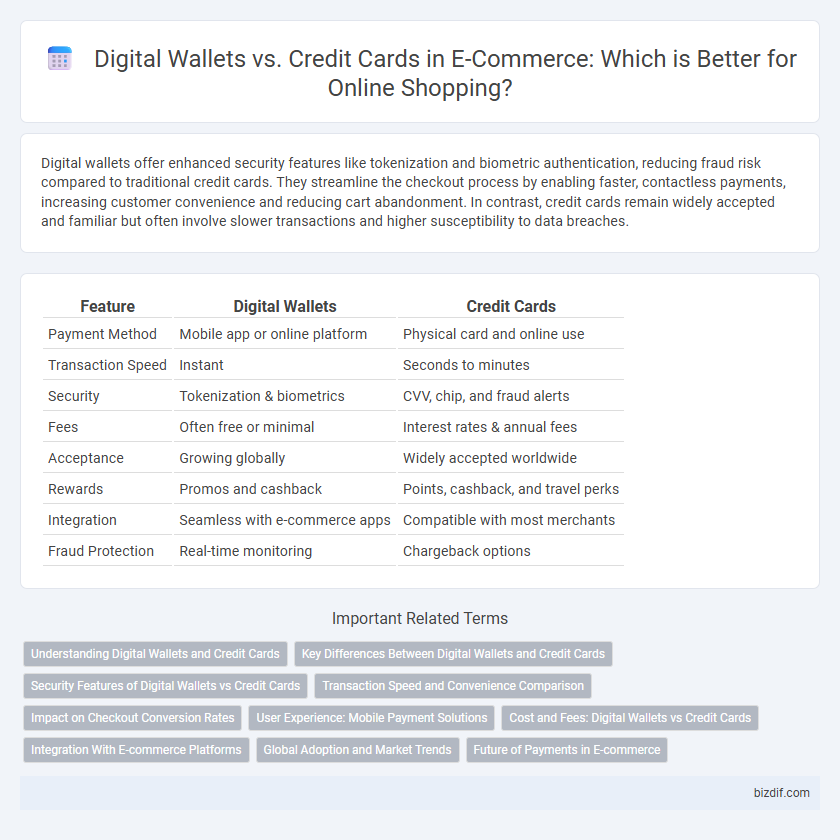 Digital Wallets vs. Credit Cards in E-Commerce: Which is Better for Online Shopping?

Digital wallets offer enhanced security features like tokenization and biometric authentication, reducing fraud risk compared to traditional credit cards. They streamline the checkout process by enabling faster, contactless payments, increasing customer convenience and reducing cart abandonment. In contrast, credit cards remain widely accepted and familiar but often involve slower transactions and higher susceptibility to data breaches.

| Feature | Digital Wallets | Credit Cards |
|---|---|---|
| Payment Method | Mobile app or online platform | Physical card and online use |
| Transaction Speed | Instant | Seconds to minutes |
| Security | Tokenization & biometrics | CVV, chip, and fraud alerts |
| Fees | Often free or minimal | Interest rates & annual fees |
| Acceptance | Growing globally | Widely accepted worldwide |
| Rewards | Promos and cashback | Points, cashback, and travel perks |
| Integration | Seamless with e-commerce apps | Compatible with most merchants |
| Fraud Protection | Real-time monitoring | Chargeback options |

Important Related Terms

Understanding Digital Wallets and Credit Cards
Key Differences Between Digital Wallets and Credit Cards
Security Features of Digital Wallets vs Credit Cards
Transaction Speed and Convenience Comparison
Impact on Checkout Conversion Rates
User Experience: Mobile Payment Solutions
Cost and Fees: Digital Wallets vs Credit Cards
Integration With E-commerce Platforms
Global Adoption and Market Trends
Future of Payments in E-commerce

bizdif.com