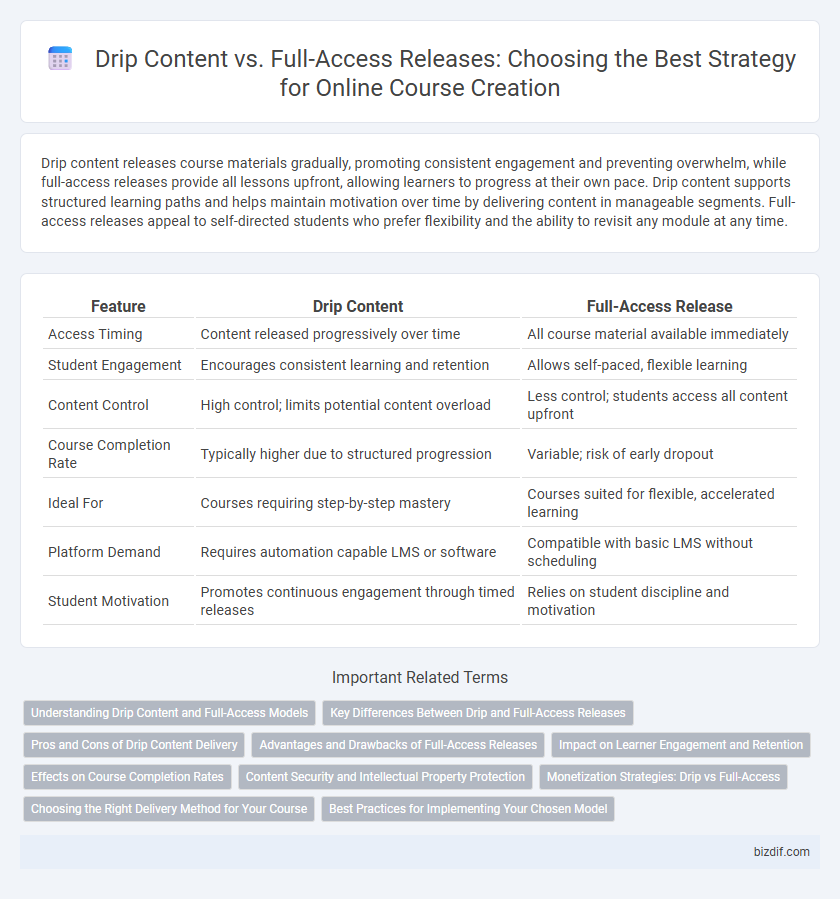 Drip Content vs. Full-Access Releases: Choosing the Best Strategy for Online Course Creation

Drip content releases course materials gradually, promoting consistent engagement and preventing overwhelm, while full-access releases provide all lessons upfront, allowing learners to progress at their own pace. Drip content supports structured learning paths and helps maintain motivation over time by delivering content in manageable segments. Full-access releases appeal to self-directed students who prefer flexibility and the ability to revisit any module at any time.

| Feature | Drip Content | Full-Access Release |
|---|---|---|
| Access Timing | Content released progressively over time | All course material available immediately |
| Student Engagement | Encourages consistent learning and retention | Allows self-paced, flexible learning |
| Content Control | High control; limits potential content overload | Less control; students access all content upfront |
| Course Completion Rate | Typically higher due to structured progression | Variable; risk of early dropout |
| Ideal For | Courses requiring step-by-step mastery | Courses suited for flexible, accelerated learning |
| Platform Demand | Requires automation capable LMS or software | Compatible with basic LMS without scheduling |
| Student Motivation | Promotes continuous engagement through timed releases | Relies on student discipline and motivation |

Important Related Terms

Understanding Drip Content and Full-Access Models
Key Differences Between Drip and Full-Access Releases
Pros and Cons of Drip Content Delivery
Advantages and Drawbacks of Full-Access Releases
Impact on Learner Engagement and Retention
Effects on Course Completion Rates
Content Security and Intellectual Property Protection
Monetization Strategies: Drip vs Full-Access
Choosing the Right Delivery Method for Your Course
Best Practices for Implementing Your Chosen Model

bizdif.com