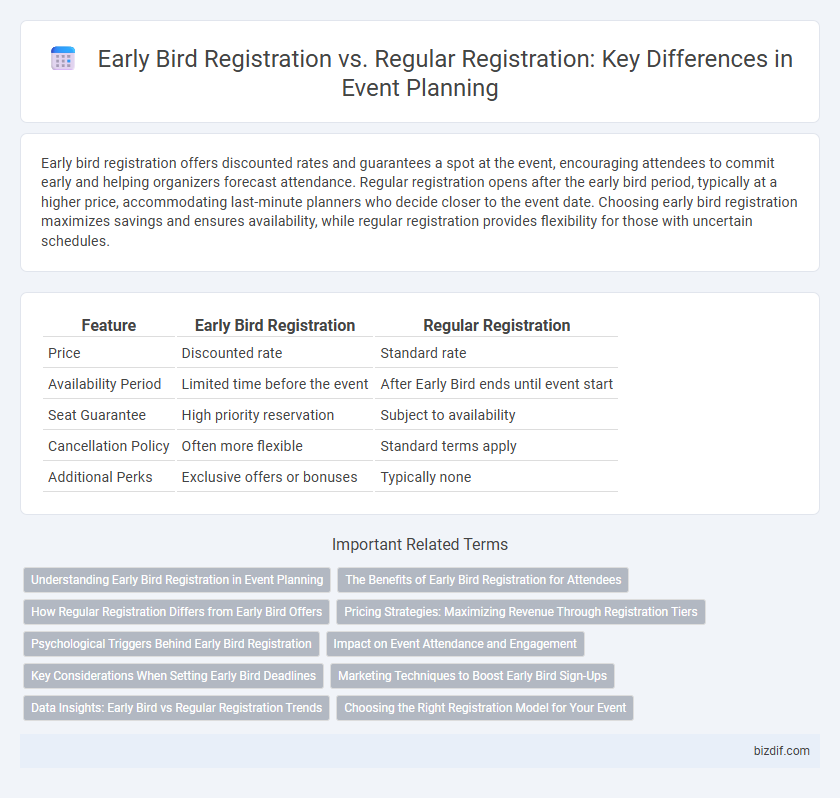 Early Bird Registration vs. Regular Registration: Key Differences in Event Planning

Early bird registration offers discounted rates and guarantees a spot at the event, encouraging attendees to commit early and helping organizers forecast attendance. Regular registration opens after the early bird period, typically at a higher price, accommodating last-minute planners who decide closer to the event date. Choosing early bird registration maximizes savings and ensures availability, while regular registration provides flexibility for those with uncertain schedules.

| Feature | Early Bird Registration | Regular Registration |
|---|---|---|
| Price | Discounted rate | Standard rate |
| Availability Period | Limited time before the event | After Early Bird ends until event start |
| Seat Guarantee | High priority reservation | Subject to availability |
| Cancellation Policy | Often more flexible | Standard terms apply |
| Additional Perks | Exclusive offers or bonuses | Typically none |

Important Related Terms

Understanding Early Bird Registration in Event Planning
The Benefits of Early Bird Registration for Attendees
How Regular Registration Differs from Early Bird Offers
Pricing Strategies: Maximizing Revenue Through Registration Tiers
Psychological Triggers Behind Early Bird Registration
Impact on Event Attendance and Engagement
Key Considerations When Setting Early Bird Deadlines
Marketing Techniques to Boost Early Bird Sign-Ups
Data Insights: Early Bird vs Regular Registration Trends
Choosing the Right Registration Model for Your Event

bizdif.com