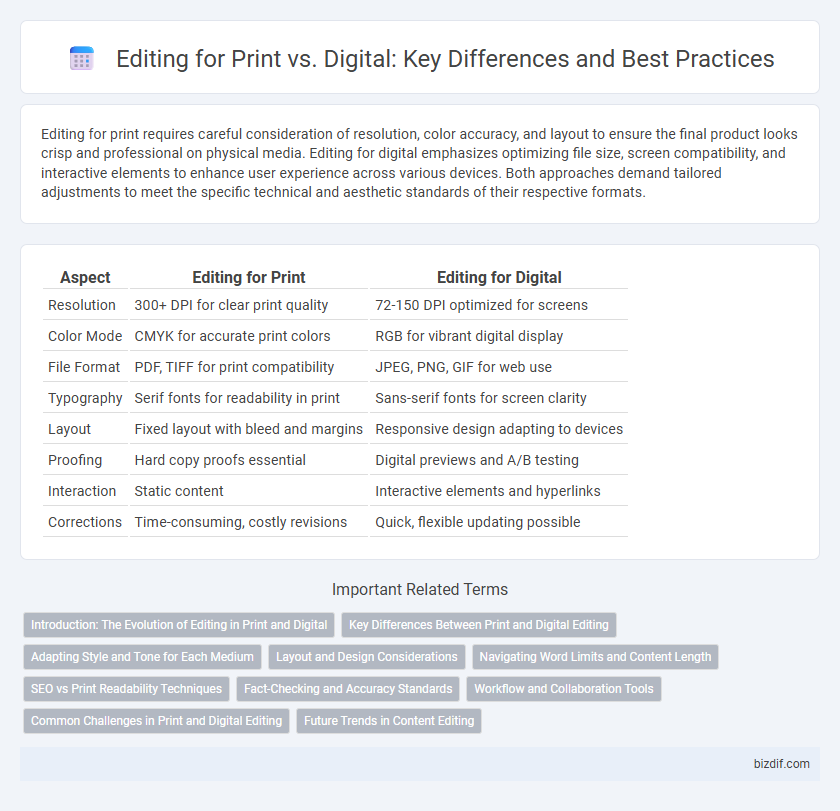 Editing for Print vs. Digital: Key Differences and Best Practices

Editing for print requires careful consideration of resolution, color accuracy, and layout to ensure the final product looks crisp and professional on physical media. Editing for digital emphasizes optimizing file size, screen compatibility, and interactive elements to enhance user experience across various devices. Both approaches demand tailored adjustments to meet the specific technical and aesthetic standards of their respective formats.

| Aspect | Editing for Print | Editing for Digital |
|---|---|---|
| Resolution | 300+ DPI for clear print quality | 72-150 DPI optimized for screens |
| Color Mode | CMYK for accurate print colors | RGB for vibrant digital display |
| File Format | PDF, TIFF for print compatibility | JPEG, PNG, GIF for web use |
| Typography | Serif fonts for readability in print | Sans-serif fonts for screen clarity |
| Layout | Fixed layout with bleed and margins | Responsive design adapting to devices |
| Proofing | Hard copy proofs essential | Digital previews and A/B testing |
| Interaction | Static content | Interactive elements and hyperlinks |
| Corrections | Time-consuming, costly revisions | Quick, flexible updating possible |

Important Related Terms

Introduction: The Evolution of Editing in Print and Digital
Key Differences Between Print and Digital Editing
Adapting Style and Tone for Each Medium
Layout and Design Considerations
Navigating Word Limits and Content Length
SEO vs Print Readability Techniques
Fact-Checking and Accuracy Standards
Workflow and Collaboration Tools
Common Challenges in Print and Digital Editing
Future Trends in Content Editing

bizdif.com