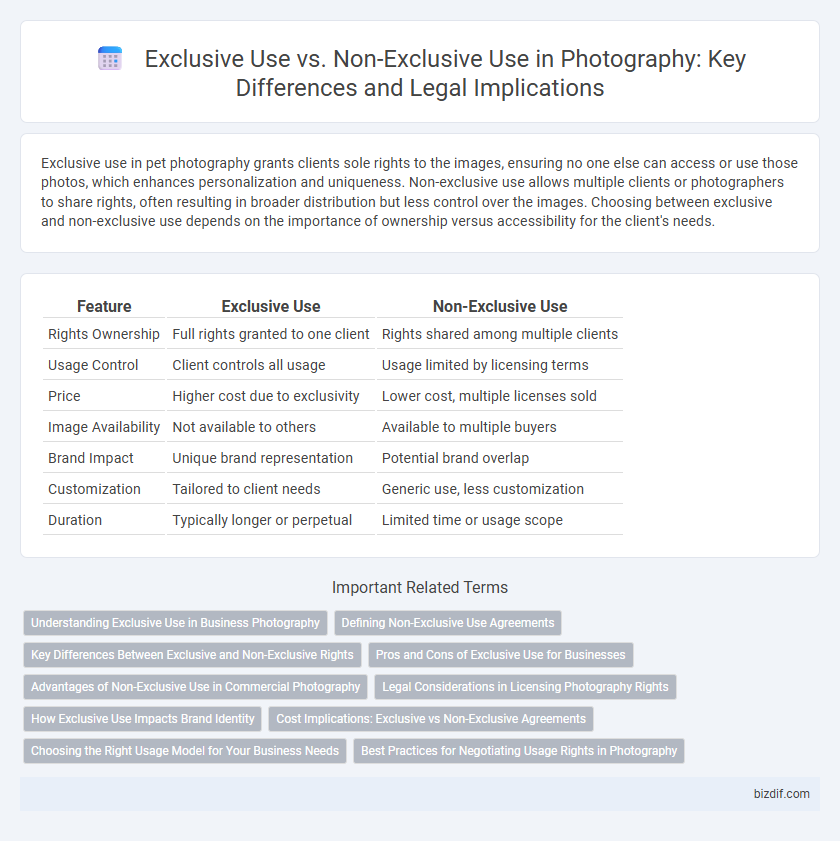 Exclusive Use vs. Non-Exclusive Use in Photography: Key Differences and Legal Implications

Exclusive use in pet photography grants clients sole rights to the images, ensuring no one else can access or use those photos, which enhances personalization and uniqueness. Non-exclusive use allows multiple clients or photographers to share rights, often resulting in broader distribution but less control over the images. Choosing between exclusive and non-exclusive use depends on the importance of ownership versus accessibility for the client's needs.

| Feature | Exclusive Use | Non-Exclusive Use |
|---|---|---|
| Rights Ownership | Full rights granted to one client | Rights shared among multiple clients |
| Usage Control | Client controls all usage | Usage limited by licensing terms |
| Price | Higher cost due to exclusivity | Lower cost, multiple licenses sold |
| Image Availability | Not available to others | Available to multiple buyers |
| Brand Impact | Unique brand representation | Potential brand overlap |
| Customization | Tailored to client needs | Generic use, less customization |
| Duration | Typically longer or perpetual | Limited time or usage scope |

Important Related Terms

Understanding Exclusive Use in Business Photography
Defining Non-Exclusive Use Agreements
Key Differences Between Exclusive and Non-Exclusive Rights
Pros and Cons of Exclusive Use for Businesses
Advantages of Non-Exclusive Use in Commercial Photography
Legal Considerations in Licensing Photography Rights
How Exclusive Use Impacts Brand Identity
Cost Implications: Exclusive vs Non-Exclusive Agreements
Choosing the Right Usage Model for Your Business Needs
Best Practices for Negotiating Usage Rights in Photography

bizdif.com