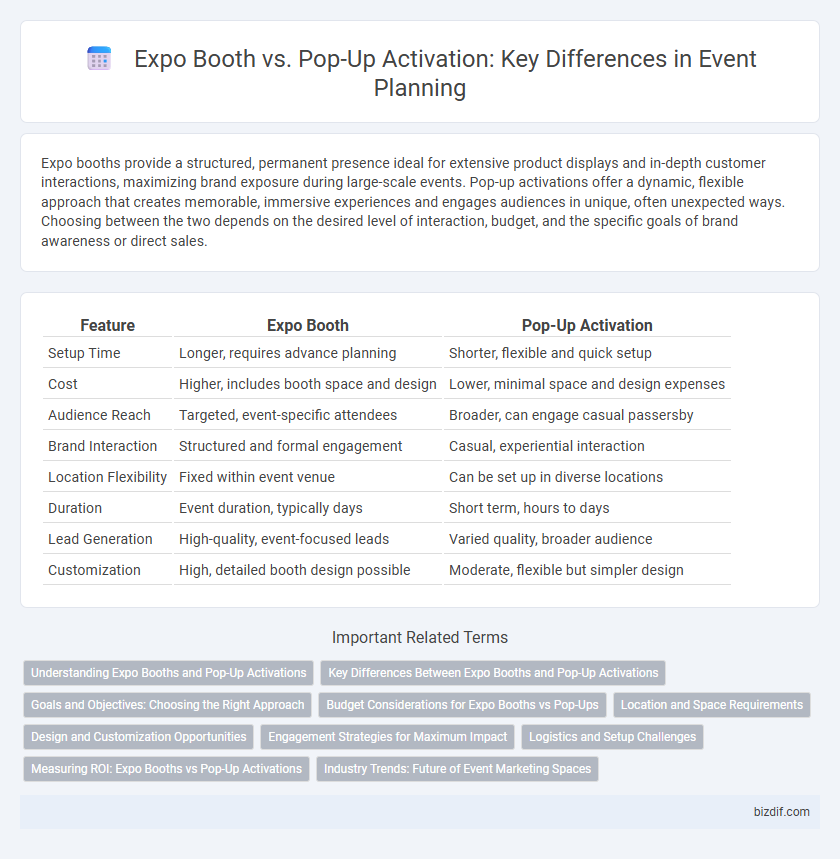 Expo Booth vs. Pop-Up Activation: Key Differences in Event Planning

Expo booths provide a structured, permanent presence ideal for extensive product displays and in-depth customer interactions, maximizing brand exposure during large-scale events. Pop-up activations offer a dynamic, flexible approach that creates memorable, immersive experiences and engages audiences in unique, often unexpected ways. Choosing between the two depends on the desired level of interaction, budget, and the specific goals of brand awareness or direct sales.

| Feature | Expo Booth | Pop-Up Activation |
|---|---|---|
| Setup Time | Longer, requires advance planning | Shorter, flexible and quick setup |
| Cost | Higher, includes booth space and design | Lower, minimal space and design expenses |
| Audience Reach | Targeted, event-specific attendees | Broader, can engage casual passersby |
| Brand Interaction | Structured and formal engagement | Casual, experiential interaction |
| Location Flexibility | Fixed within event venue | Can be set up in diverse locations |
| Duration | Event duration, typically days | Short term, hours to days |
| Lead Generation | High-quality, event-focused leads | Varied quality, broader audience |
| Customization | High, detailed booth design possible | Moderate, flexible but simpler design |

Important Related Terms

Understanding Expo Booths and Pop-Up Activations
Key Differences Between Expo Booths and Pop-Up Activations
Goals and Objectives: Choosing the Right Approach
Budget Considerations for Expo Booths vs Pop-Ups
Location and Space Requirements
Design and Customization Opportunities
Engagement Strategies for Maximum Impact
Logistics and Setup Challenges
Measuring ROI: Expo Booths vs Pop-Up Activations
Industry Trends: Future of Event Marketing Spaces

bizdif.com