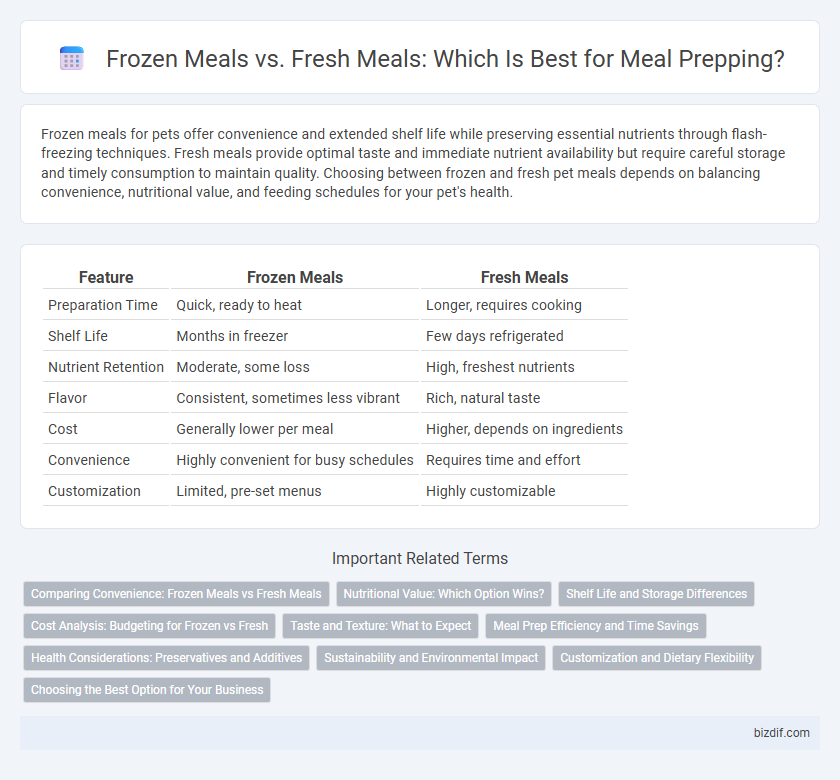 Frozen Meals vs. Fresh Meals: Which Is Best for Meal Prepping?

Frozen meals for pets offer convenience and extended shelf life while preserving essential nutrients through flash-freezing techniques. Fresh meals provide optimal taste and immediate nutrient availability but require careful storage and timely consumption to maintain quality. Choosing between frozen and fresh pet meals depends on balancing convenience, nutritional value, and feeding schedules for your pet's health.

| Feature | Frozen Meals | Fresh Meals |
|---|---|---|
| Preparation Time | Quick, ready to heat | Longer, requires cooking |
| Shelf Life | Months in freezer | Few days refrigerated |
| Nutrient Retention | Moderate, some loss | High, freshest nutrients |
| Flavor | Consistent, sometimes less vibrant | Rich, natural taste |
| Cost | Generally lower per meal | Higher, depends on ingredients |
| Convenience | Highly convenient for busy schedules | Requires time and effort |
| Customization | Limited, pre-set menus | Highly customizable |

Important Related Terms

Comparing Convenience: Frozen Meals vs Fresh Meals
Nutritional Value: Which Option Wins?
Shelf Life and Storage Differences
Cost Analysis: Budgeting for Frozen vs Fresh
Taste and Texture: What to Expect
Meal Prep Efficiency and Time Savings
Health Considerations: Preservatives and Additives
Sustainability and Environmental Impact
Customization and Dietary Flexibility
Choosing the Best Option for Your Business

bizdif.com