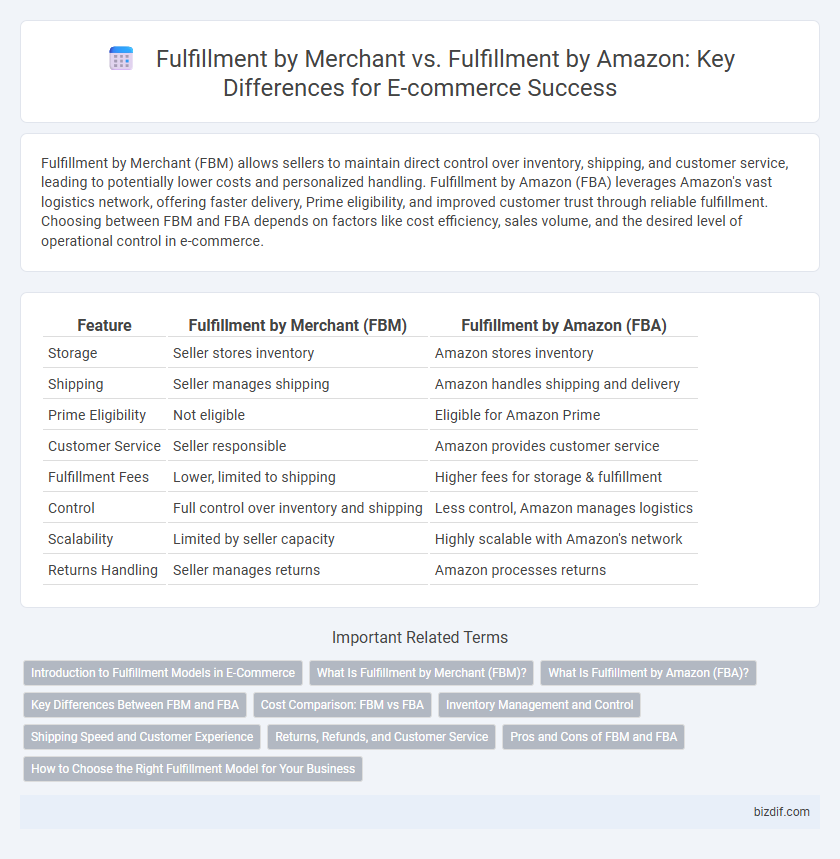 Fulfillment by Merchant vs. Fulfillment by Amazon: Key Differences for E-commerce Success

Fulfillment by Merchant (FBM) allows sellers to maintain direct control over inventory, shipping, and customer service, leading to potentially lower costs and personalized handling. Fulfillment by Amazon (FBA) leverages Amazon's vast logistics network, offering faster delivery, Prime eligibility, and improved customer trust through reliable fulfillment. Choosing between FBM and FBA depends on factors like cost efficiency, sales volume, and the desired level of operational control in e-commerce.

| Feature | Fulfillment by Merchant (FBM) | Fulfillment by Amazon (FBA) |
|---|---|---|
| Storage | Seller stores inventory | Amazon stores inventory |
| Shipping | Seller manages shipping | Amazon handles shipping and delivery |
| Prime Eligibility | Not eligible | Eligible for Amazon Prime |
| Customer Service | Seller responsible | Amazon provides customer service |
| Fulfillment Fees | Lower, limited to shipping | Higher fees for storage & fulfillment |
| Control | Full control over inventory and shipping | Less control, Amazon manages logistics |
| Scalability | Limited by seller capacity | Highly scalable with Amazon's network |
| Returns Handling | Seller manages returns | Amazon processes returns |

Important Related Terms

Introduction to Fulfillment Models in E-Commerce
What Is Fulfillment by Merchant (FBM)?
What Is Fulfillment by Amazon (FBA)?
Key Differences Between FBM and FBA
Cost Comparison: FBM vs FBA
Inventory Management and Control
Shipping Speed and Customer Experience
Returns, Refunds, and Customer Service
Pros and Cons of FBM and FBA
How to Choose the Right Fulfillment Model for Your Business

bizdif.com