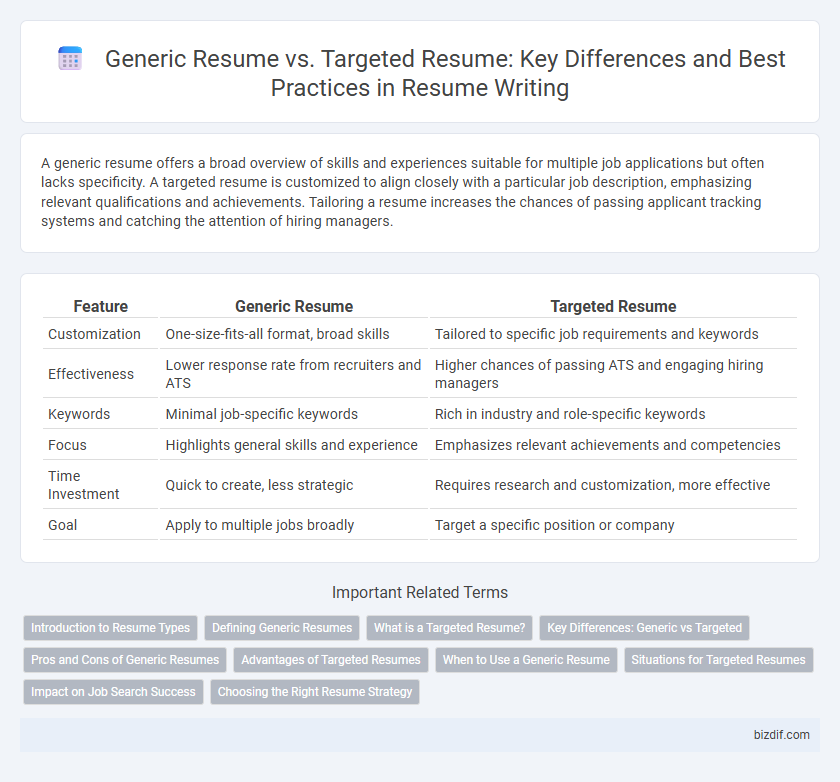 Generic Resume vs. Targeted Resume: Key Differences and Best Practices in Resume Writing

A generic resume offers a broad overview of skills and experiences suitable for multiple job applications but often lacks specificity. A targeted resume is customized to align closely with a particular job description, emphasizing relevant qualifications and achievements. Tailoring a resume increases the chances of passing applicant tracking systems and catching the attention of hiring managers.

| Feature | Generic Resume | Targeted Resume |
|---|---|---|
| Customization | One-size-fits-all format, broad skills | Tailored to specific job requirements and keywords |
| Effectiveness | Lower response rate from recruiters and ATS | Higher chances of passing ATS and engaging hiring managers |
| Keywords | Minimal job-specific keywords | Rich in industry and role-specific keywords |
| Focus | Highlights general skills and experience | Emphasizes relevant achievements and competencies |
| Time Investment | Quick to create, less strategic | Requires research and customization, more effective |
| Goal | Apply to multiple jobs broadly | Target a specific position or company |

Important Related Terms

Introduction to Resume Types
Defining Generic Resumes
What is a Targeted Resume?
Key Differences: Generic vs Targeted
Pros and Cons of Generic Resumes
Advantages of Targeted Resumes
When to Use a Generic Resume
Situations for Targeted Resumes
Impact on Job Search Success
Choosing the Right Resume Strategy

bizdif.com