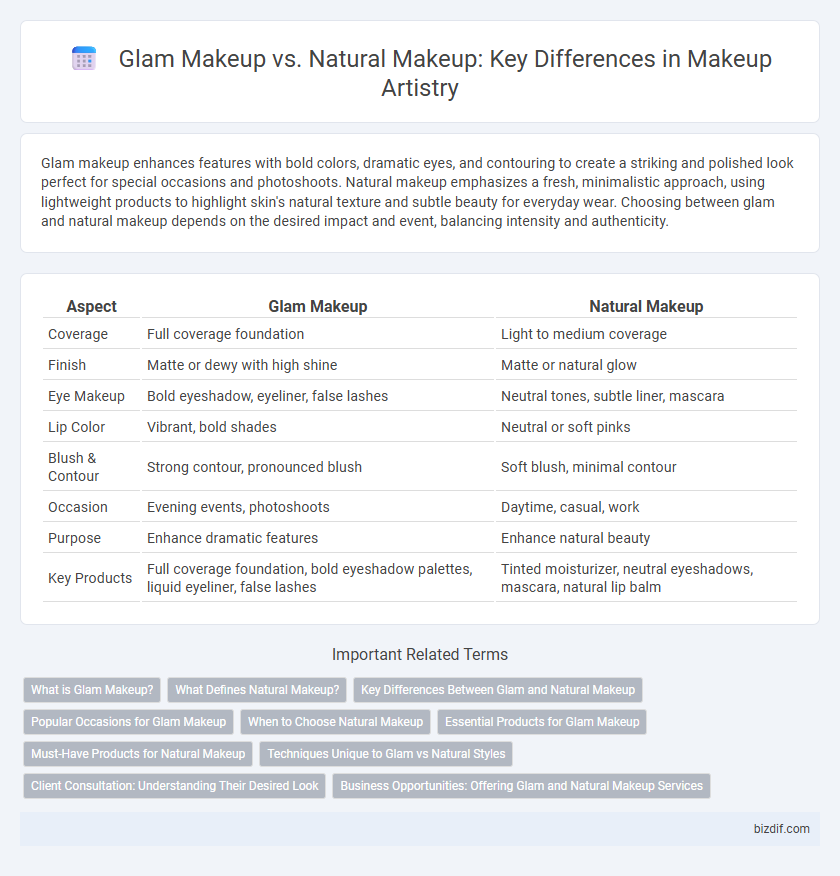 Glam Makeup vs. Natural Makeup: Key Differences in Makeup Artistry

Glam makeup enhances features with bold colors, dramatic eyes, and contouring to create a striking and polished look perfect for special occasions and photoshoots. Natural makeup emphasizes a fresh, minimalistic approach, using lightweight products to highlight skin's natural texture and subtle beauty for everyday wear. Choosing between glam and natural makeup depends on the desired impact and event, balancing intensity and authenticity.

| Aspect | Glam Makeup | Natural Makeup |
|---|---|---|
| Coverage | Full coverage foundation | Light to medium coverage |
| Finish | Matte or dewy with high shine | Matte or natural glow |
| Eye Makeup | Bold eyeshadow, eyeliner, false lashes | Neutral tones, subtle liner, mascara |
| Lip Color | Vibrant, bold shades | Neutral or soft pinks |
| Blush & Contour | Strong contour, pronounced blush | Soft blush, minimal contour |
| Occasion | Evening events, photoshoots | Daytime, casual, work |
| Purpose | Enhance dramatic features | Enhance natural beauty |
| Key Products | Full coverage foundation, bold eyeshadow palettes, liquid eyeliner, false lashes | Tinted moisturizer, neutral eyeshadows, mascara, natural lip balm |

Important Related Terms

What is Glam Makeup?
What Defines Natural Makeup?
Key Differences Between Glam and Natural Makeup
Popular Occasions for Glam Makeup
When to Choose Natural Makeup
Essential Products for Glam Makeup
Must-Have Products for Natural Makeup
Techniques Unique to Glam vs Natural Styles
Client Consultation: Understanding Their Desired Look
Business Opportunities: Offering Glam and Natural Makeup Services

bizdif.com