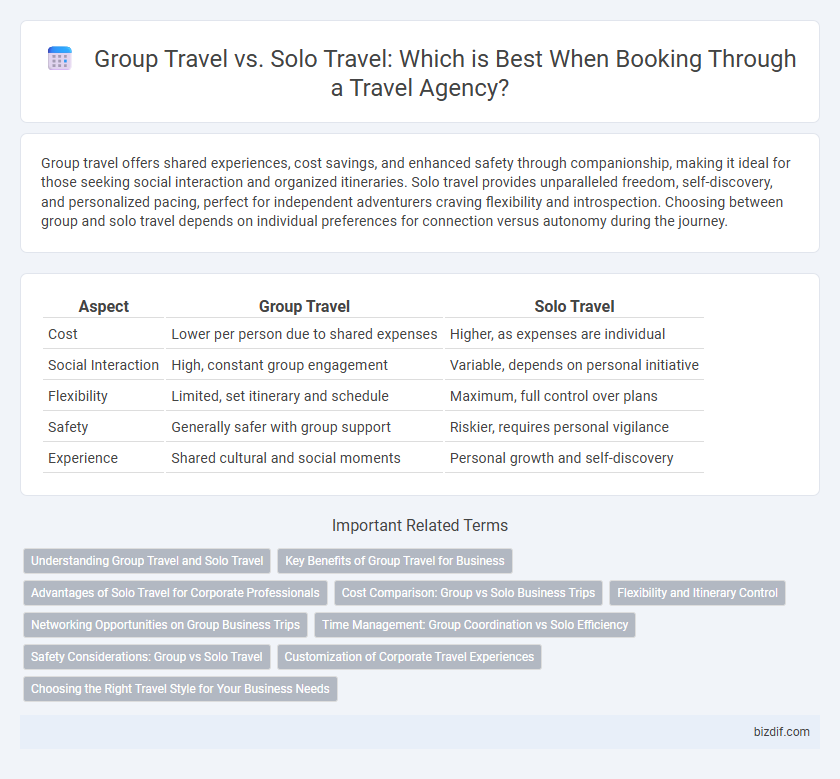 Group Travel vs. Solo Travel: Which is Best When Booking Through a Travel Agency?

Group travel offers shared experiences, cost savings, and enhanced safety through companionship, making it ideal for those seeking social interaction and organized itineraries. Solo travel provides unparalleled freedom, self-discovery, and personalized pacing, perfect for independent adventurers craving flexibility and introspection. Choosing between group and solo travel depends on individual preferences for connection versus autonomy during the journey.

| Aspect | Group Travel | Solo Travel |
|---|---|---|
| Cost | Lower per person due to shared expenses | Higher, as expenses are individual |
| Social Interaction | High, constant group engagement | Variable, depends on personal initiative |
| Flexibility | Limited, set itinerary and schedule | Maximum, full control over plans |
| Safety | Generally safer with group support | Riskier, requires personal vigilance |
| Experience | Shared cultural and social moments | Personal growth and self-discovery |

Important Related Terms

Understanding Group Travel and Solo Travel
Key Benefits of Group Travel for Business
Advantages of Solo Travel for Corporate Professionals
Cost Comparison: Group vs Solo Business Trips
Flexibility and Itinerary Control
Networking Opportunities on Group Business Trips
Time Management: Group Coordination vs Solo Efficiency
Safety Considerations: Group vs Solo Travel
Customization of Corporate Travel Experiences
Choosing the Right Travel Style for Your Business Needs

bizdif.com