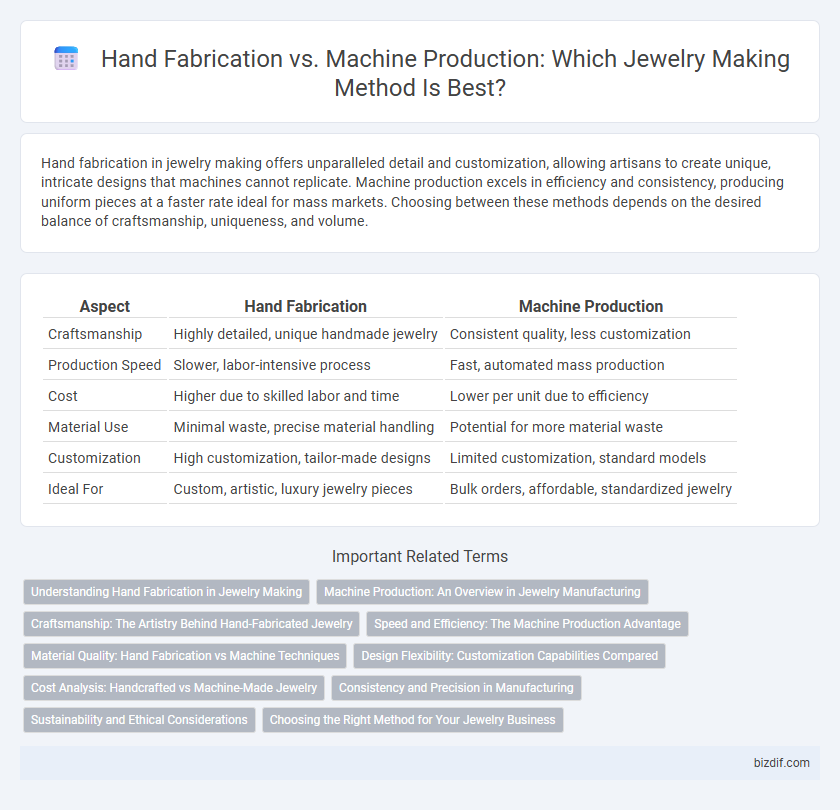 Hand Fabrication vs. Machine Production: Which Jewelry Making Method Is Best?

Hand fabrication in jewelry making offers unparalleled detail and customization, allowing artisans to create unique, intricate designs that machines cannot replicate. Machine production excels in efficiency and consistency, producing uniform pieces at a faster rate ideal for mass markets. Choosing between these methods depends on the desired balance of craftsmanship, uniqueness, and volume.

| Aspect | Hand Fabrication | Machine Production |
|---|---|---|
| Craftsmanship | Highly detailed, unique handmade jewelry | Consistent quality, less customization |
| Production Speed | Slower, labor-intensive process | Fast, automated mass production |
| Cost | Higher due to skilled labor and time | Lower per unit due to efficiency |
| Material Use | Minimal waste, precise material handling | Potential for more material waste |
| Customization | High customization, tailor-made designs | Limited customization, standard models |
| Ideal For | Custom, artistic, luxury jewelry pieces | Bulk orders, affordable, standardized jewelry |

Important Related Terms

Understanding Hand Fabrication in Jewelry Making
Machine Production: An Overview in Jewelry Manufacturing
Craftsmanship: The Artistry Behind Hand-Fabricated Jewelry
Speed and Efficiency: The Machine Production Advantage
Material Quality: Hand Fabrication vs Machine Techniques
Design Flexibility: Customization Capabilities Compared
Cost Analysis: Handcrafted vs Machine-Made Jewelry
Consistency and Precision in Manufacturing
Sustainability and Ethical Considerations
Choosing the Right Method for Your Jewelry Business

bizdif.com