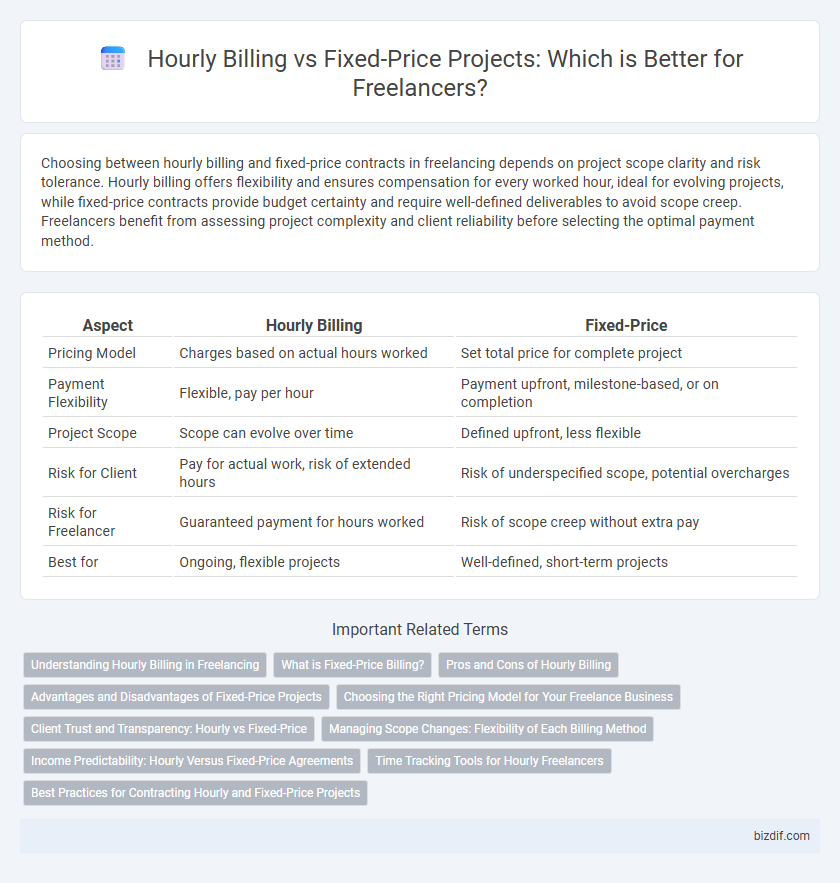 Hourly Billing vs Fixed-Price Projects: Which is Better for Freelancers?

Choosing between hourly billing and fixed-price contracts in freelancing depends on project scope clarity and risk tolerance. Hourly billing offers flexibility and ensures compensation for every worked hour, ideal for evolving projects, while fixed-price contracts provide budget certainty and require well-defined deliverables to avoid scope creep. Freelancers benefit from assessing project complexity and client reliability before selecting the optimal payment method.

| Aspect | Hourly Billing | Fixed-Price |
|---|---|---|
| Pricing Model | Charges based on actual hours worked | Set total price for complete project |
| Payment Flexibility | Flexible, pay per hour | Payment upfront, milestone-based, or on completion |
| Project Scope | Scope can evolve over time | Defined upfront, less flexible |
| Risk for Client | Pay for actual work, risk of extended hours | Risk of underspecified scope, potential overcharges |
| Risk for Freelancer | Guaranteed payment for hours worked | Risk of scope creep without extra pay |
| Best for | Ongoing, flexible projects | Well-defined, short-term projects |

Important Related Terms

Understanding Hourly Billing in Freelancing
What is Fixed-Price Billing?
Pros and Cons of Hourly Billing
Advantages and Disadvantages of Fixed-Price Projects
Choosing the Right Pricing Model for Your Freelance Business
Client Trust and Transparency: Hourly vs Fixed-Price
Managing Scope Changes: Flexibility of Each Billing Method
Income Predictability: Hourly Versus Fixed-Price Agreements
Time Tracking Tools for Hourly Freelancers
Best Practices for Contracting Hourly and Fixed-Price Projects

bizdif.com