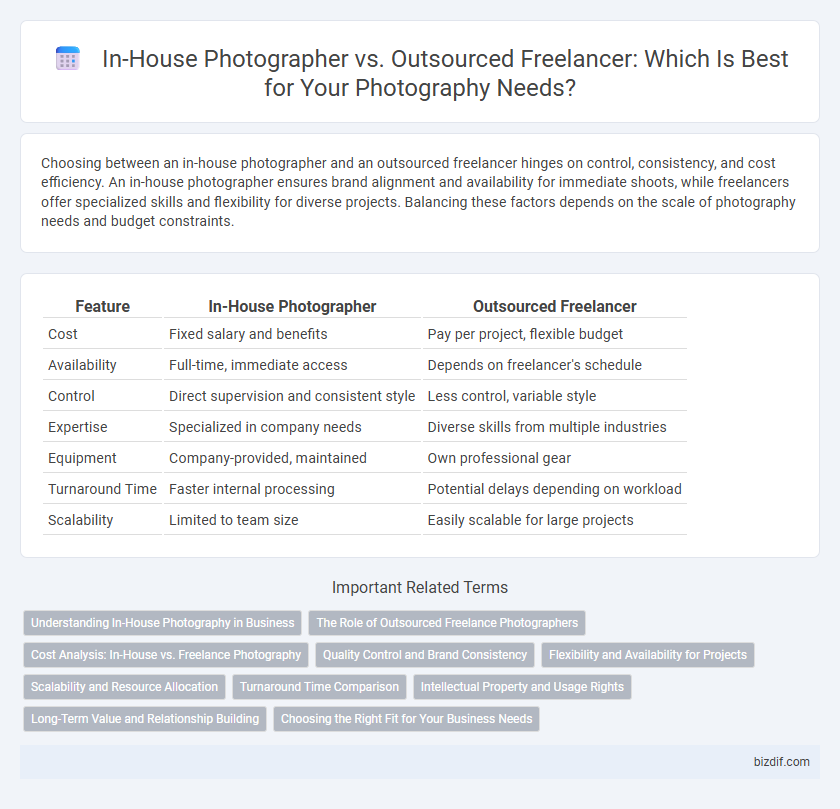 In-House Photographer vs. Outsourced Freelancer: Which Is Best for Your Photography Needs?

Choosing between an in-house photographer and an outsourced freelancer hinges on control, consistency, and cost efficiency. An in-house photographer ensures brand alignment and availability for immediate shoots, while freelancers offer specialized skills and flexibility for diverse projects. Balancing these factors depends on the scale of photography needs and budget constraints.

| Feature | In-House Photographer | Outsourced Freelancer |
|---|---|---|
| Cost | Fixed salary and benefits | Pay per project, flexible budget |
| Availability | Full-time, immediate access | Depends on freelancer's schedule |
| Control | Direct supervision and consistent style | Less control, variable style |
| Expertise | Specialized in company needs | Diverse skills from multiple industries |
| Equipment | Company-provided, maintained | Own professional gear |
| Turnaround Time | Faster internal processing | Potential delays depending on workload |
| Scalability | Limited to team size | Easily scalable for large projects |

Important Related Terms

Understanding In-House Photography in Business
The Role of Outsourced Freelance Photographers
Cost Analysis: In-House vs. Freelance Photography
Quality Control and Brand Consistency
Flexibility and Availability for Projects
Scalability and Resource Allocation
Turnaround Time Comparison
Intellectual Property and Usage Rights
Long-Term Value and Relationship Building
Choosing the Right Fit for Your Business Needs

bizdif.com