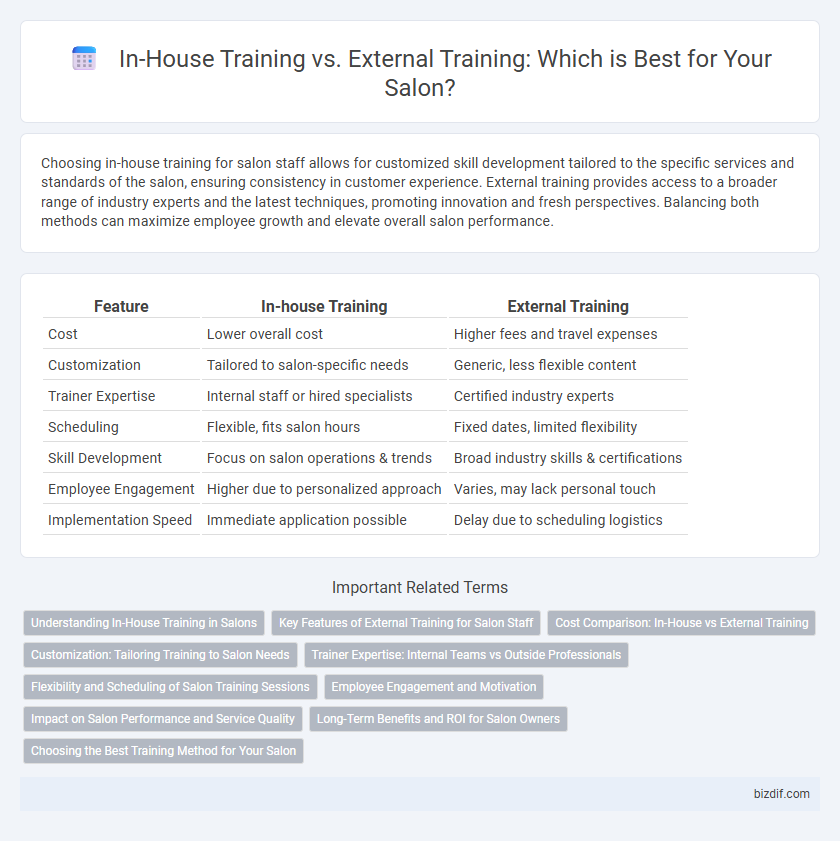 In-House Training vs. External Training: Which is Best for Your Salon?

Choosing in-house training for salon staff allows for customized skill development tailored to the specific services and standards of the salon, ensuring consistency in customer experience. External training provides access to a broader range of industry experts and the latest techniques, promoting innovation and fresh perspectives. Balancing both methods can maximize employee growth and elevate overall salon performance.

| Feature | In-house Training | External Training |
|---|---|---|
| Cost | Lower overall cost | Higher fees and travel expenses |
| Customization | Tailored to salon-specific needs | Generic, less flexible content |
| Trainer Expertise | Internal staff or hired specialists | Certified industry experts |
| Scheduling | Flexible, fits salon hours | Fixed dates, limited flexibility |
| Skill Development | Focus on salon operations & trends | Broad industry skills & certifications |
| Employee Engagement | Higher due to personalized approach | Varies, may lack personal touch |
| Implementation Speed | Immediate application possible | Delay due to scheduling logistics |

Important Related Terms

Understanding In-House Training in Salons
Key Features of External Training for Salon Staff
Cost Comparison: In-House vs External Training
Customization: Tailoring Training to Salon Needs
Trainer Expertise: Internal Teams vs Outside Professionals
Flexibility and Scheduling of Salon Training Sessions
Employee Engagement and Motivation
Impact on Salon Performance and Service Quality
Long-Term Benefits and ROI for Salon Owners
Choosing the Best Training Method for Your Salon

bizdif.com