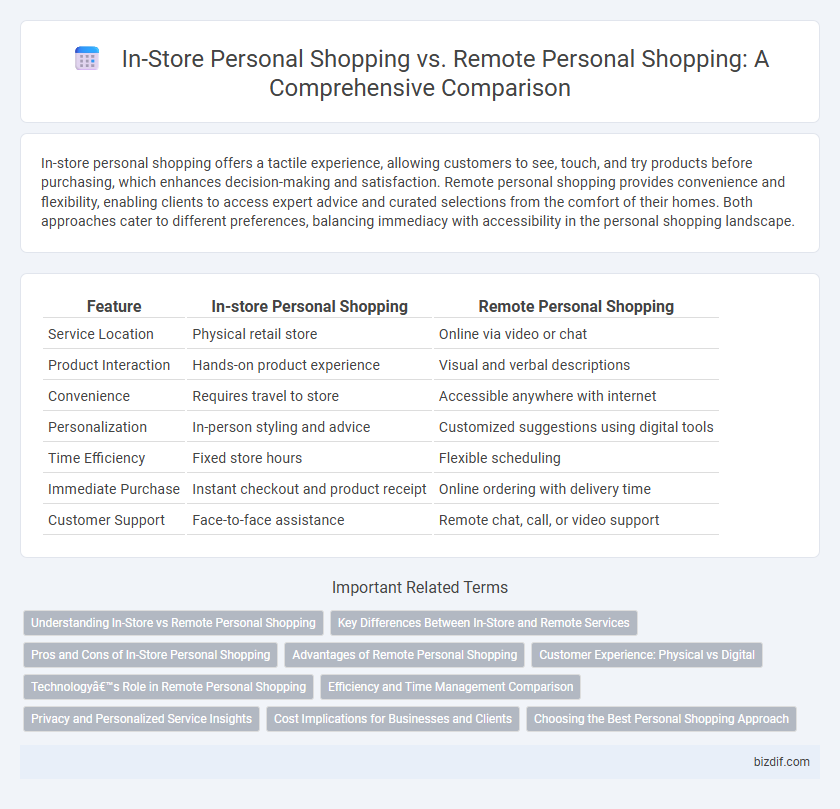 In-Store Personal Shopping vs. Remote Personal Shopping: A Comprehensive Comparison

In-store personal shopping offers a tactile experience, allowing customers to see, touch, and try products before purchasing, which enhances decision-making and satisfaction. Remote personal shopping provides convenience and flexibility, enabling clients to access expert advice and curated selections from the comfort of their homes. Both approaches cater to different preferences, balancing immediacy with accessibility in the personal shopping landscape.

| Feature | In-store Personal Shopping | Remote Personal Shopping |
|---|---|---|
| Service Location | Physical retail store | Online via video or chat |
| Product Interaction | Hands-on product experience | Visual and verbal descriptions |
| Convenience | Requires travel to store | Accessible anywhere with internet |
| Personalization | In-person styling and advice | Customized suggestions using digital tools |
| Time Efficiency | Fixed store hours | Flexible scheduling |
| Immediate Purchase | Instant checkout and product receipt | Online ordering with delivery time |
| Customer Support | Face-to-face assistance | Remote chat, call, or video support |

Important Related Terms

Understanding In-Store vs Remote Personal Shopping
Key Differences Between In-Store and Remote Services
Pros and Cons of In-Store Personal Shopping
Advantages of Remote Personal Shopping
Customer Experience: Physical vs Digital
Technologyâ€™s Role in Remote Personal Shopping
Efficiency and Time Management Comparison
Privacy and Personalized Service Insights
Cost Implications for Businesses and Clients
Choosing the Best Personal Shopping Approach

bizdif.com