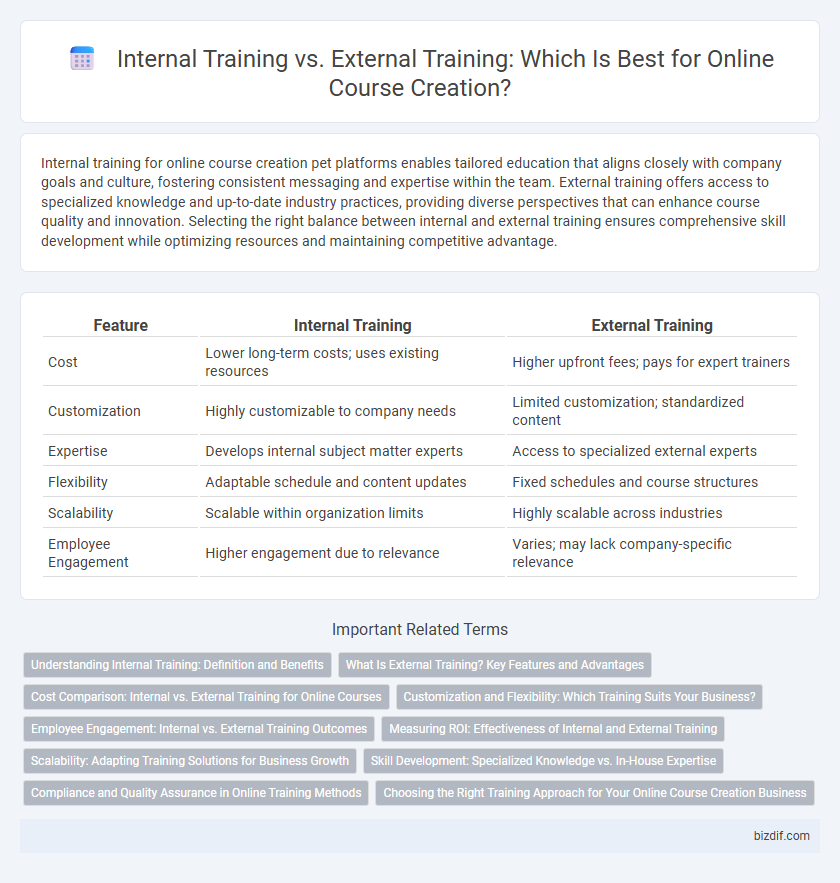 Internal Training vs. External Training: Which Is Best for Online Course Creation?

Internal training for online course creation pet platforms enables tailored education that aligns closely with company goals and culture, fostering consistent messaging and expertise within the team. External training offers access to specialized knowledge and up-to-date industry practices, providing diverse perspectives that can enhance course quality and innovation. Selecting the right balance between internal and external training ensures comprehensive skill development while optimizing resources and maintaining competitive advantage.

| Feature | Internal Training | External Training |
|---|---|---|
| Cost | Lower long-term costs; uses existing resources | Higher upfront fees; pays for expert trainers |
| Customization | Highly customizable to company needs | Limited customization; standardized content |
| Expertise | Develops internal subject matter experts | Access to specialized external experts |
| Flexibility | Adaptable schedule and content updates | Fixed schedules and course structures |
| Scalability | Scalable within organization limits | Highly scalable across industries |
| Employee Engagement | Higher engagement due to relevance | Varies; may lack company-specific relevance |

Important Related Terms

Understanding Internal Training: Definition and Benefits
What Is External Training? Key Features and Advantages
Cost Comparison: Internal vs. External Training for Online Courses
Customization and Flexibility: Which Training Suits Your Business?
Employee Engagement: Internal vs. External Training Outcomes
Measuring ROI: Effectiveness of Internal and External Training
Scalability: Adapting Training Solutions for Business Growth
Skill Development: Specialized Knowledge vs. In-House Expertise
Compliance and Quality Assurance in Online Training Methods
Choosing the Right Training Approach for Your Online Course Creation Business

bizdif.com