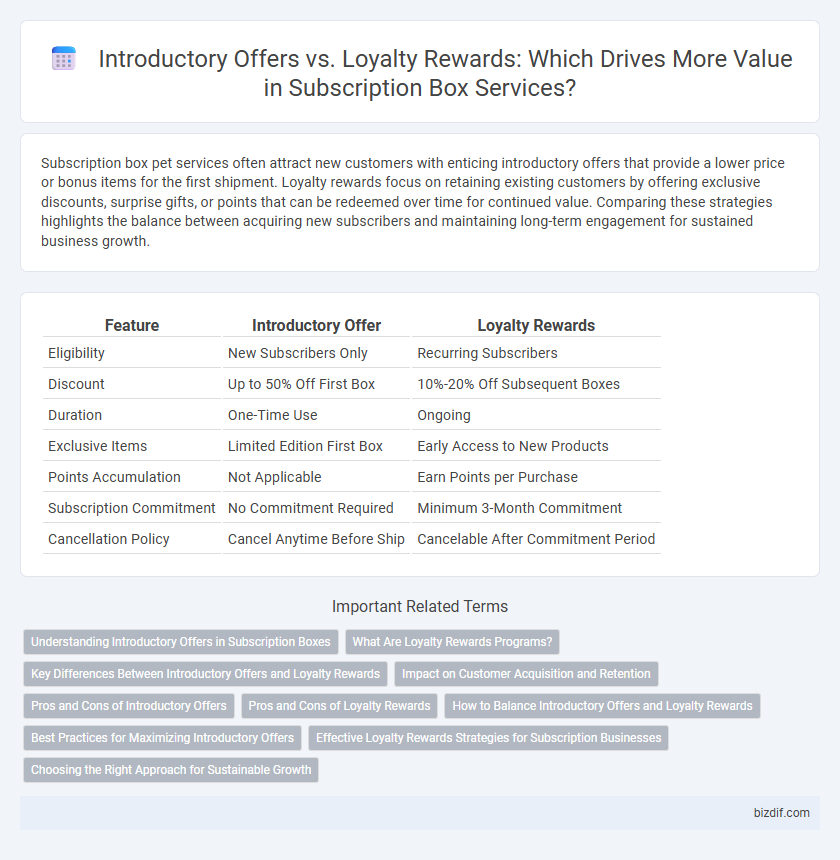 Introductory Offers vs. Loyalty Rewards: Which Drives More Value in Subscription Box Services?

Subscription box pet services often attract new customers with enticing introductory offers that provide a lower price or bonus items for the first shipment. Loyalty rewards focus on retaining existing customers by offering exclusive discounts, surprise gifts, or points that can be redeemed over time for continued value. Comparing these strategies highlights the balance between acquiring new subscribers and maintaining long-term engagement for sustained business growth.

| Feature | Introductory Offer | Loyalty Rewards |
|---|---|---|
| Eligibility | New Subscribers Only | Recurring Subscribers |
| Discount | Up to 50% Off First Box | 10%-20% Off Subsequent Boxes |
| Duration | One-Time Use | Ongoing |
| Exclusive Items | Limited Edition First Box | Early Access to New Products |
| Points Accumulation | Not Applicable | Earn Points per Purchase |
| Subscription Commitment | No Commitment Required | Minimum 3-Month Commitment |
| Cancellation Policy | Cancel Anytime Before Ship | Cancelable After Commitment Period |

Important Related Terms

Understanding Introductory Offers in Subscription Boxes
What Are Loyalty Rewards Programs?
Key Differences Between Introductory Offers and Loyalty Rewards
Impact on Customer Acquisition and Retention
Pros and Cons of Introductory Offers
Pros and Cons of Loyalty Rewards
How to Balance Introductory Offers and Loyalty Rewards
Best Practices for Maximizing Introductory Offers
Effective Loyalty Rewards Strategies for Subscription Businesses
Choosing the Right Approach for Sustainable Growth

bizdif.com