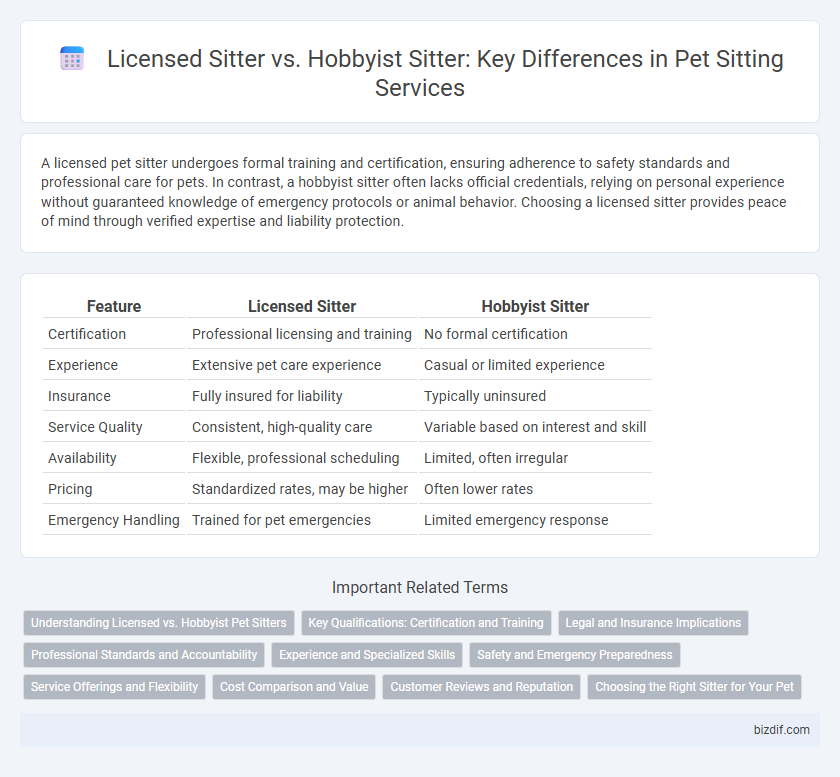 Licensed Sitter vs. Hobbyist Sitter: Key Differences in Pet Sitting Services

A licensed pet sitter undergoes formal training and certification, ensuring adherence to safety standards and professional care for pets. In contrast, a hobbyist sitter often lacks official credentials, relying on personal experience without guaranteed knowledge of emergency protocols or animal behavior. Choosing a licensed sitter provides peace of mind through verified expertise and liability protection.

| Feature | Licensed Sitter | Hobbyist Sitter |
|---|---|---|
| Certification | Professional licensing and training | No formal certification |
| Experience | Extensive pet care experience | Casual or limited experience |
| Insurance | Fully insured for liability | Typically uninsured |
| Service Quality | Consistent, high-quality care | Variable based on interest and skill |
| Availability | Flexible, professional scheduling | Limited, often irregular |
| Pricing | Standardized rates, may be higher | Often lower rates |
| Emergency Handling | Trained for pet emergencies | Limited emergency response |

Important Related Terms

Understanding Licensed vs. Hobbyist Pet Sitters
Key Qualifications: Certification and Training
Legal and Insurance Implications
Professional Standards and Accountability
Experience and Specialized Skills
Safety and Emergency Preparedness
Service Offerings and Flexibility
Cost Comparison and Value
Customer Reviews and Reputation
Choosing the Right Sitter for Your Pet

bizdif.com