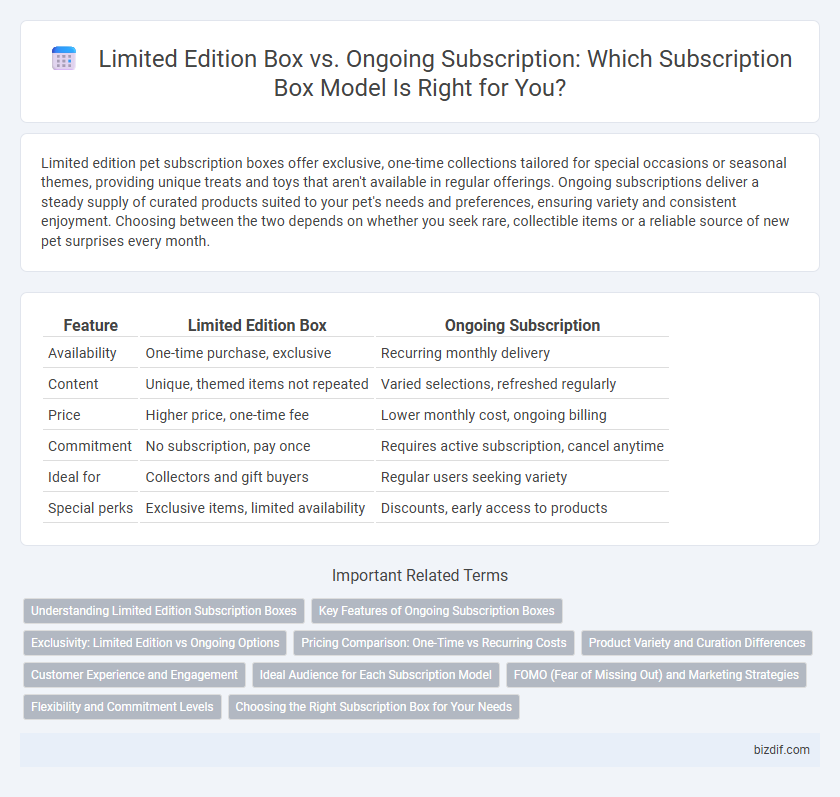 Limited Edition Box vs. Ongoing Subscription: Which Subscription Box Model Is Right for You?

Limited edition pet subscription boxes offer exclusive, one-time collections tailored for special occasions or seasonal themes, providing unique treats and toys that aren't available in regular offerings. Ongoing subscriptions deliver a steady supply of curated products suited to your pet's needs and preferences, ensuring variety and consistent enjoyment. Choosing between the two depends on whether you seek rare, collectible items or a reliable source of new pet surprises every month.

| Feature | Limited Edition Box | Ongoing Subscription |
|---|---|---|
| Availability | One-time purchase, exclusive | Recurring monthly delivery |
| Content | Unique, themed items not repeated | Varied selections, refreshed regularly |
| Price | Higher price, one-time fee | Lower monthly cost, ongoing billing |
| Commitment | No subscription, pay once | Requires active subscription, cancel anytime |
| Ideal for | Collectors and gift buyers | Regular users seeking variety |
| Special perks | Exclusive items, limited availability | Discounts, early access to products |

Important Related Terms

Understanding Limited Edition Subscription Boxes
Key Features of Ongoing Subscription Boxes
Exclusivity: Limited Edition vs Ongoing Options
Pricing Comparison: One-Time vs Recurring Costs
Product Variety and Curation Differences
Customer Experience and Engagement
Ideal Audience for Each Subscription Model
FOMO (Fear of Missing Out) and Marketing Strategies
Flexibility and Commitment Levels
Choosing the Right Subscription Box for Your Needs

bizdif.com