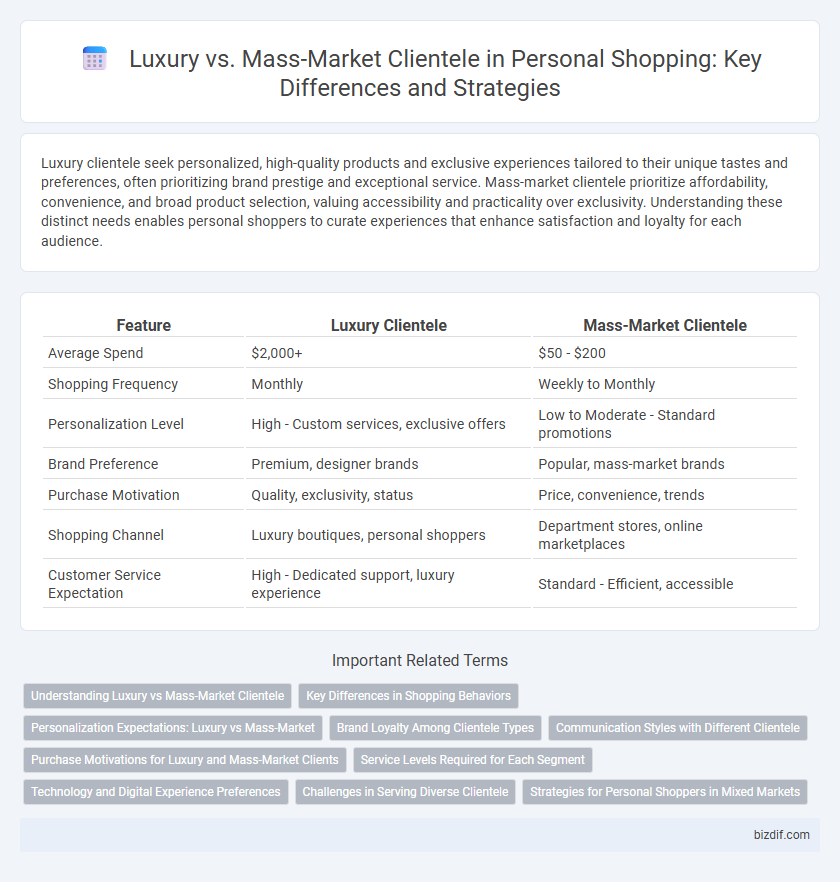 Luxury vs. Mass-Market Clientele in Personal Shopping: Key Differences and Strategies

Luxury clientele seek personalized, high-quality products and exclusive experiences tailored to their unique tastes and preferences, often prioritizing brand prestige and exceptional service. Mass-market clientele prioritize affordability, convenience, and broad product selection, valuing accessibility and practicality over exclusivity. Understanding these distinct needs enables personal shoppers to curate experiences that enhance satisfaction and loyalty for each audience.

| Feature | Luxury Clientele | Mass-Market Clientele |
|---|---|---|
| Average Spend | \$2,000+ | \$50 - \$200 |
| Shopping Frequency | Monthly | Weekly to Monthly |
| Personalization Level | High - Custom services, exclusive offers | Low to Moderate - Standard promotions |
| Brand Preference | Premium, designer brands | Popular, mass-market brands |
| Purchase Motivation | Quality, exclusivity, status | Price, convenience, trends |
| Shopping Channel | Luxury boutiques, personal shoppers | Department stores, online marketplaces |
| Customer Service Expectation | High - Dedicated support, luxury experience | Standard - Efficient, accessible |

Important Related Terms

Understanding Luxury vs Mass-Market Clientele
Key Differences in Shopping Behaviors
Personalization Expectations: Luxury vs Mass-Market
Brand Loyalty Among Clientele Types
Communication Styles with Different Clientele
Purchase Motivations for Luxury and Mass-Market Clients
Service Levels Required for Each Segment
Technology and Digital Experience Preferences
Challenges in Serving Diverse Clientele
Strategies for Personal Shoppers in Mixed Markets

bizdif.com