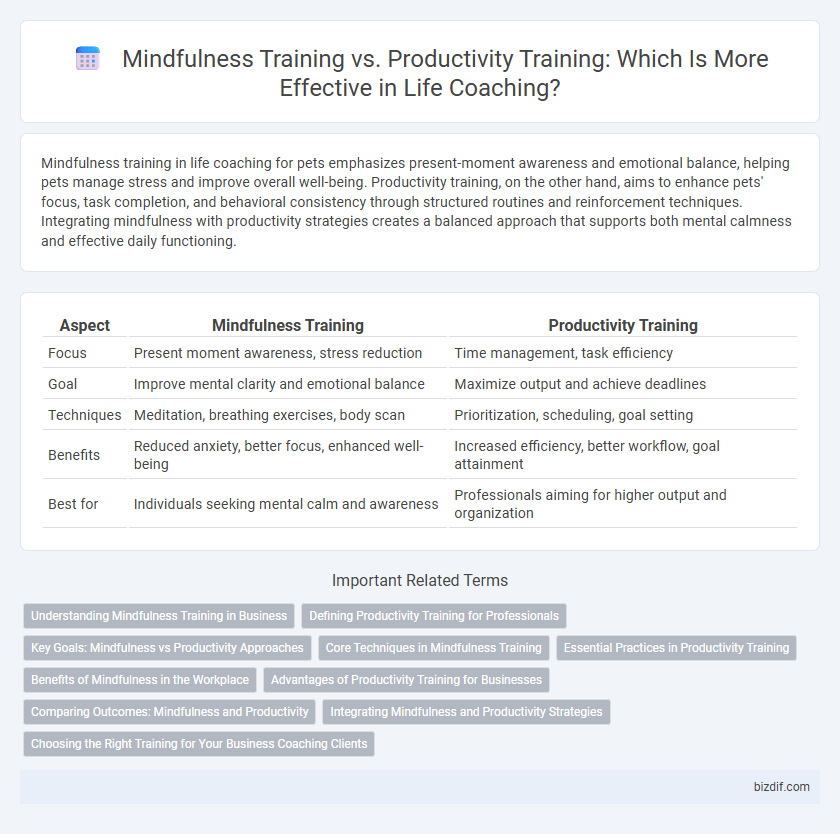 Mindfulness Training vs. Productivity Training: Which Is More Effective in Life Coaching?

Mindfulness training in life coaching for pets emphasizes present-moment awareness and emotional balance, helping pets manage stress and improve overall well-being. Productivity training, on the other hand, aims to enhance pets' focus, task completion, and behavioral consistency through structured routines and reinforcement techniques. Integrating mindfulness with productivity strategies creates a balanced approach that supports both mental calmness and effective daily functioning.

| Aspect | Mindfulness Training | Productivity Training |
|---|---|---|
| Focus | Present moment awareness, stress reduction | Time management, task efficiency |
| Goal | Improve mental clarity and emotional balance | Maximize output and achieve deadlines |
| Techniques | Meditation, breathing exercises, body scan | Prioritization, scheduling, goal setting |
| Benefits | Reduced anxiety, better focus, enhanced well-being | Increased efficiency, better workflow, goal attainment |
| Best for | Individuals seeking mental calm and awareness | Professionals aiming for higher output and organization |

Important Related Terms

Understanding Mindfulness Training in Business
Defining Productivity Training for Professionals
Key Goals: Mindfulness vs Productivity Approaches
Core Techniques in Mindfulness Training
Essential Practices in Productivity Training
Benefits of Mindfulness in the Workplace
Advantages of Productivity Training for Businesses
Comparing Outcomes: Mindfulness and Productivity
Integrating Mindfulness and Productivity Strategies
Choosing the Right Training for Your Business Coaching Clients

bizdif.com