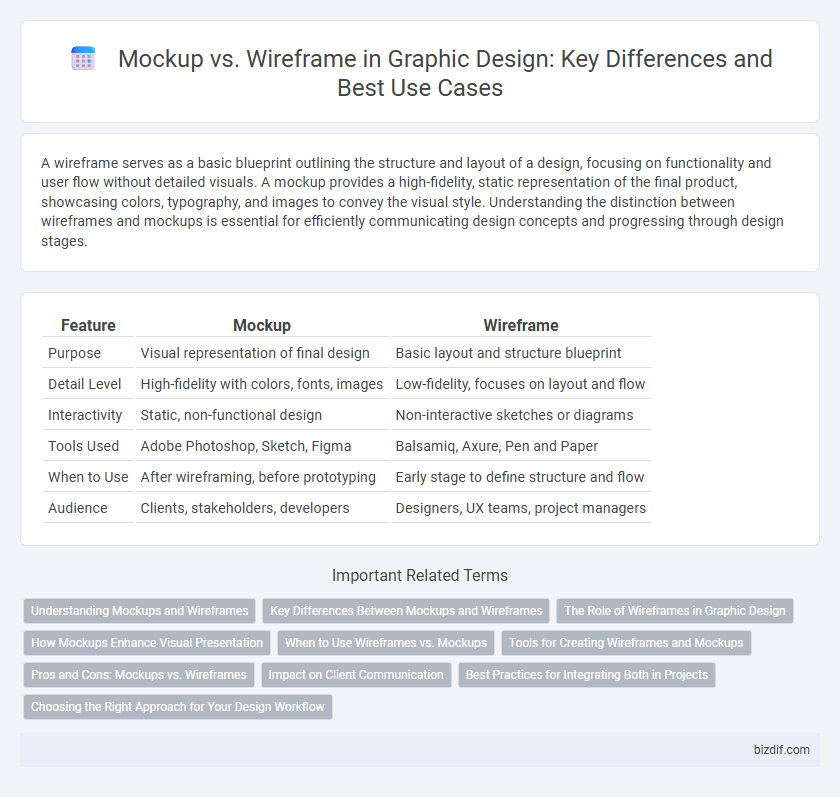 Mockup vs. Wireframe in Graphic Design: Key Differences and Best Use Cases

A wireframe serves as a basic blueprint outlining the structure and layout of a design, focusing on functionality and user flow without detailed visuals. A mockup provides a high-fidelity, static representation of the final product, showcasing colors, typography, and images to convey the visual style. Understanding the distinction between wireframes and mockups is essential for efficiently communicating design concepts and progressing through design stages.

| Feature | Mockup | Wireframe |
|---|---|---|
| Purpose | Visual representation of final design | Basic layout and structure blueprint |
| Detail Level | High-fidelity with colors, fonts, images | Low-fidelity, focuses on layout and flow |
| Interactivity | Static, non-functional design | Non-interactive sketches or diagrams |
| Tools Used | Adobe Photoshop, Sketch, Figma | Balsamiq, Axure, Pen and Paper |
| When to Use | After wireframing, before prototyping | Early stage to define structure and flow |
| Audience | Clients, stakeholders, developers | Designers, UX teams, project managers |

Important Related Terms

Understanding Mockups and Wireframes
Key Differences Between Mockups and Wireframes
The Role of Wireframes in Graphic Design
How Mockups Enhance Visual Presentation
When to Use Wireframes vs. Mockups
Tools for Creating Wireframes and Mockups
Pros and Cons: Mockups vs. Wireframes
Impact on Client Communication
Best Practices for Integrating Both in Projects
Choosing the Right Approach for Your Design Workflow

bizdif.com