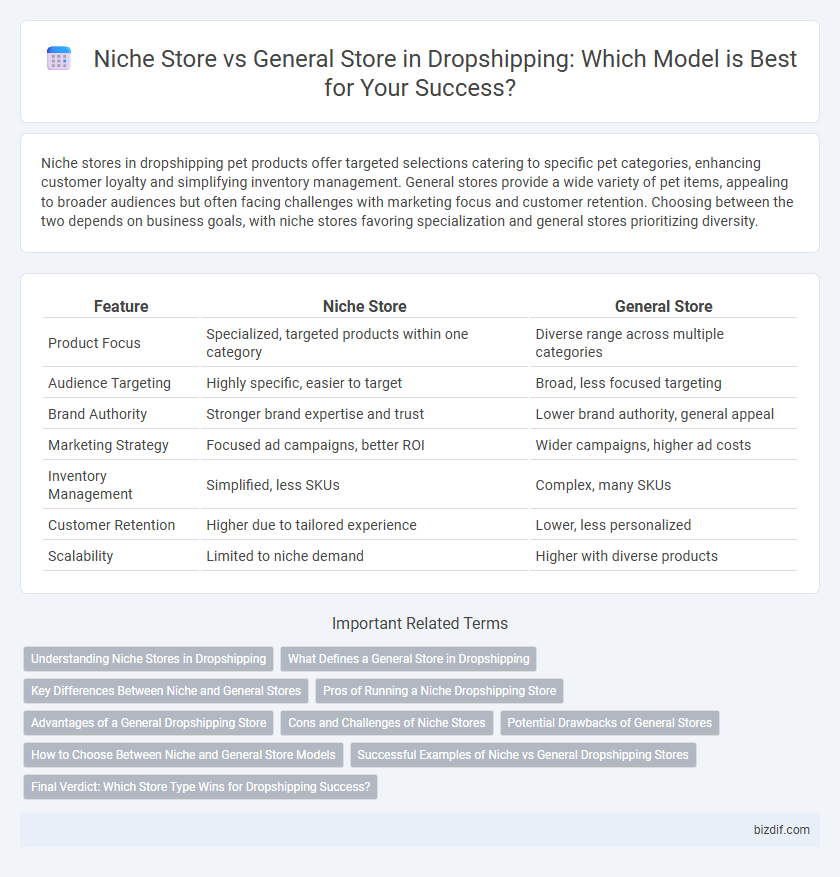 Niche Store vs General Store in Dropshipping: Which Model is Best for Your Success?

Niche stores in dropshipping pet products offer targeted selections catering to specific pet categories, enhancing customer loyalty and simplifying inventory management. General stores provide a wide variety of pet items, appealing to broader audiences but often facing challenges with marketing focus and customer retention. Choosing between the two depends on business goals, with niche stores favoring specialization and general stores prioritizing diversity.

| Feature | Niche Store | General Store |
|---|---|---|
| Product Focus | Specialized, targeted products within one category | Diverse range across multiple categories |
| Audience Targeting | Highly specific, easier to target | Broad, less focused targeting |
| Brand Authority | Stronger brand expertise and trust | Lower brand authority, general appeal |
| Marketing Strategy | Focused ad campaigns, better ROI | Wider campaigns, higher ad costs |
| Inventory Management | Simplified, less SKUs | Complex, many SKUs |
| Customer Retention | Higher due to tailored experience | Lower, less personalized |
| Scalability | Limited to niche demand | Higher with diverse products |

Important Related Terms

Understanding Niche Stores in Dropshipping
What Defines a General Store in Dropshipping
Key Differences Between Niche and General Stores
Pros of Running a Niche Dropshipping Store
Advantages of a General Dropshipping Store
Cons and Challenges of Niche Stores
Potential Drawbacks of General Stores
How to Choose Between Niche and General Store Models
Successful Examples of Niche vs General Dropshipping Stores
Final Verdict: Which Store Type Wins for Dropshipping Success?

bizdif.com