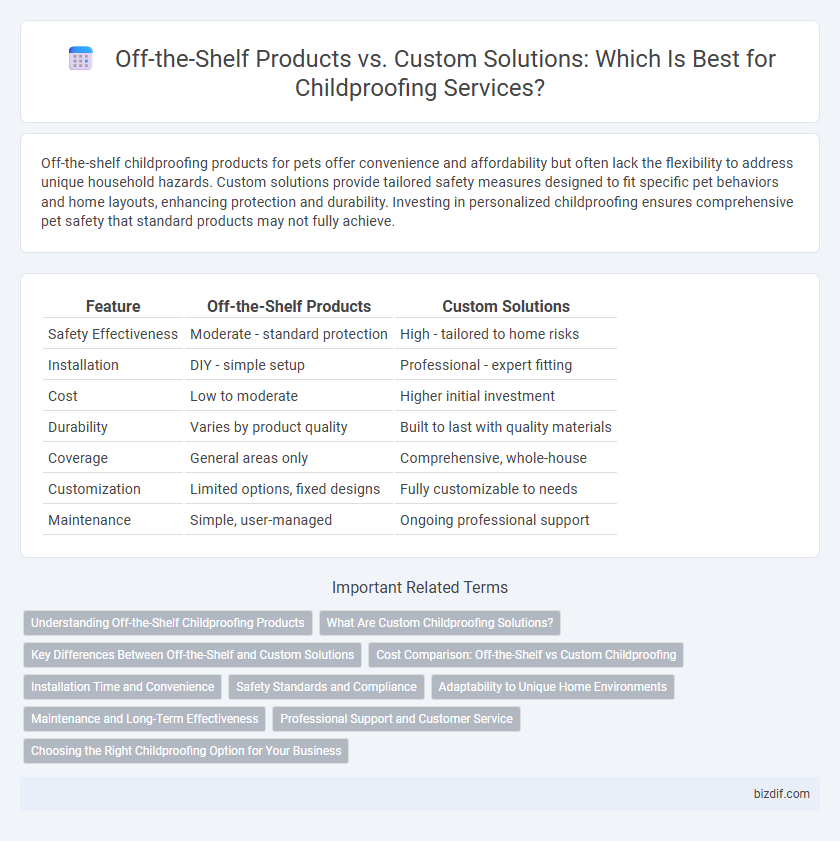 Off-the-Shelf Products vs. Custom Solutions: Which Is Best for Childproofing Services?

Off-the-shelf childproofing products for pets offer convenience and affordability but often lack the flexibility to address unique household hazards. Custom solutions provide tailored safety measures designed to fit specific pet behaviors and home layouts, enhancing protection and durability. Investing in personalized childproofing ensures comprehensive pet safety that standard products may not fully achieve.

| Feature | Off-the-Shelf Products | Custom Solutions |
|---|---|---|
| Safety Effectiveness | Moderate - standard protection | High - tailored to home risks |
| Installation | DIY - simple setup | Professional - expert fitting |
| Cost | Low to moderate | Higher initial investment |
| Durability | Varies by product quality | Built to last with quality materials |
| Coverage | General areas only | Comprehensive, whole-house |
| Customization | Limited options, fixed designs | Fully customizable to needs |
| Maintenance | Simple, user-managed | Ongoing professional support |

Important Related Terms

Understanding Off-the-Shelf Childproofing Products
What Are Custom Childproofing Solutions?
Key Differences Between Off-the-Shelf and Custom Solutions
Cost Comparison: Off-the-Shelf vs Custom Childproofing
Installation Time and Convenience
Safety Standards and Compliance
Adaptability to Unique Home Environments
Maintenance and Long-Term Effectiveness
Professional Support and Customer Service
Choosing the Right Childproofing Option for Your Business

bizdif.com