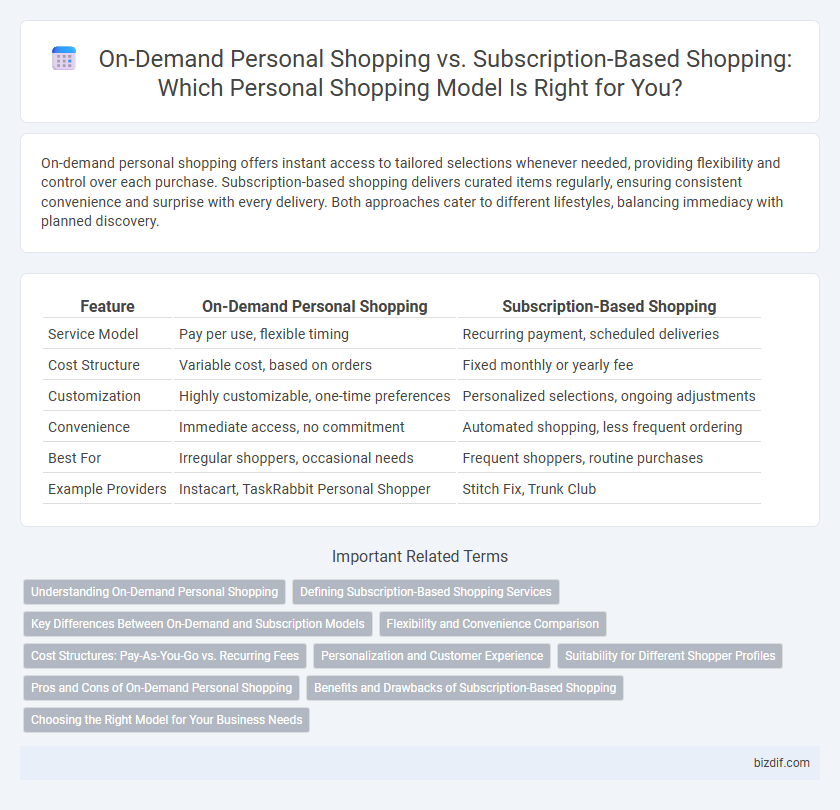 On-Demand Personal Shopping vs. Subscription-Based Shopping: Which Personal Shopping Model Is Right for You?

On-demand personal shopping offers instant access to tailored selections whenever needed, providing flexibility and control over each purchase. Subscription-based shopping delivers curated items regularly, ensuring consistent convenience and surprise with every delivery. Both approaches cater to different lifestyles, balancing immediacy with planned discovery.

| Feature | On-Demand Personal Shopping | Subscription-Based Shopping |
|---|---|---|
| Service Model | Pay per use, flexible timing | Recurring payment, scheduled deliveries |
| Cost Structure | Variable cost, based on orders | Fixed monthly or yearly fee |
| Customization | Highly customizable, one-time preferences | Personalized selections, ongoing adjustments |
| Convenience | Immediate access, no commitment | Automated shopping, less frequent ordering |
| Best For | Irregular shoppers, occasional needs | Frequent shoppers, routine purchases |
| Example Providers | Instacart, TaskRabbit Personal Shopper | Stitch Fix, Trunk Club |

Important Related Terms

Understanding On-Demand Personal Shopping

Defining Subscription-Based Shopping Services

Key Differences Between On-Demand and Subscription Models

Flexibility and Convenience Comparison

Cost Structures: Pay-As-You-Go vs. Recurring Fees

Personalization and Customer Experience

Suitability for Different Shopper Profiles

Pros and Cons of On-Demand Personal Shopping

Benefits and Drawbacks of Subscription-Based Shopping

Choosing the Right Model for Your Business Needs

bizdif.com