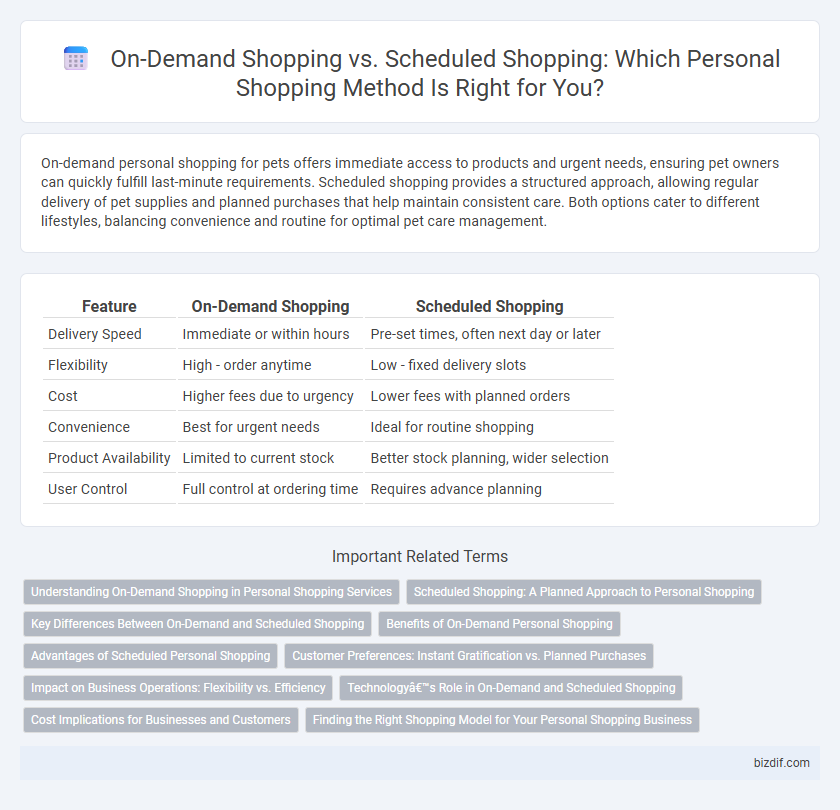 On-Demand Shopping vs. Scheduled Shopping: Which Personal Shopping Method Is Right for You?

On-demand personal shopping for pets offers immediate access to products and urgent needs, ensuring pet owners can quickly fulfill last-minute requirements. Scheduled shopping provides a structured approach, allowing regular delivery of pet supplies and planned purchases that help maintain consistent care. Both options cater to different lifestyles, balancing convenience and routine for optimal pet care management.

| Feature | On-Demand Shopping | Scheduled Shopping |
|---|---|---|
| Delivery Speed | Immediate or within hours | Pre-set times, often next day or later |
| Flexibility | High - order anytime | Low - fixed delivery slots |
| Cost | Higher fees due to urgency | Lower fees with planned orders |
| Convenience | Best for urgent needs | Ideal for routine shopping |
| Product Availability | Limited to current stock | Better stock planning, wider selection |
| User Control | Full control at ordering time | Requires advance planning |

Important Related Terms

Understanding On-Demand Shopping in Personal Shopping Services

Scheduled Shopping: A Planned Approach to Personal Shopping

Key Differences Between On-Demand and Scheduled Shopping

Benefits of On-Demand Personal Shopping

Advantages of Scheduled Personal Shopping

Customer Preferences: Instant Gratification vs. Planned Purchases

Impact on Business Operations: Flexibility vs. Efficiency

Technologyâ€™s Role in On-Demand and Scheduled Shopping

Cost Implications for Businesses and Customers

Finding the Right Shopping Model for Your Personal Shopping Business

bizdif.com