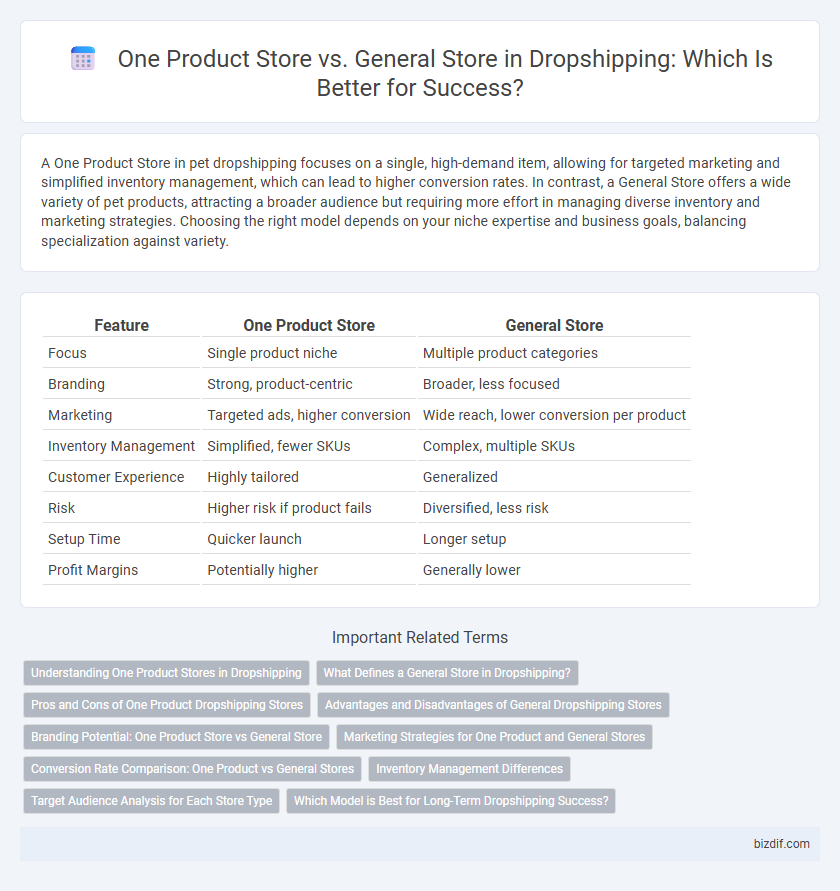 One Product Store vs. General Store in Dropshipping: Which Is Better for Success?

A One Product Store in pet dropshipping focuses on a single, high-demand item, allowing for targeted marketing and simplified inventory management, which can lead to higher conversion rates. In contrast, a General Store offers a wide variety of pet products, attracting a broader audience but requiring more effort in managing diverse inventory and marketing strategies. Choosing the right model depends on your niche expertise and business goals, balancing specialization against variety.

| Feature | One Product Store | General Store |
|---|---|---|
| Focus | Single product niche | Multiple product categories |
| Branding | Strong, product-centric | Broader, less focused |
| Marketing | Targeted ads, higher conversion | Wide reach, lower conversion per product |
| Inventory Management | Simplified, fewer SKUs | Complex, multiple SKUs |
| Customer Experience | Highly tailored | Generalized |
| Risk | Higher risk if product fails | Diversified, less risk |
| Setup Time | Quicker launch | Longer setup |
| Profit Margins | Potentially higher | Generally lower |

Important Related Terms

Understanding One Product Stores in Dropshipping
What Defines a General Store in Dropshipping?
Pros and Cons of One Product Dropshipping Stores
Advantages and Disadvantages of General Dropshipping Stores
Branding Potential: One Product Store vs General Store
Marketing Strategies for One Product and General Stores
Conversion Rate Comparison: One Product vs General Stores
Inventory Management Differences
Target Audience Analysis for Each Store Type
Which Model is Best for Long-Term Dropshipping Success?

bizdif.com