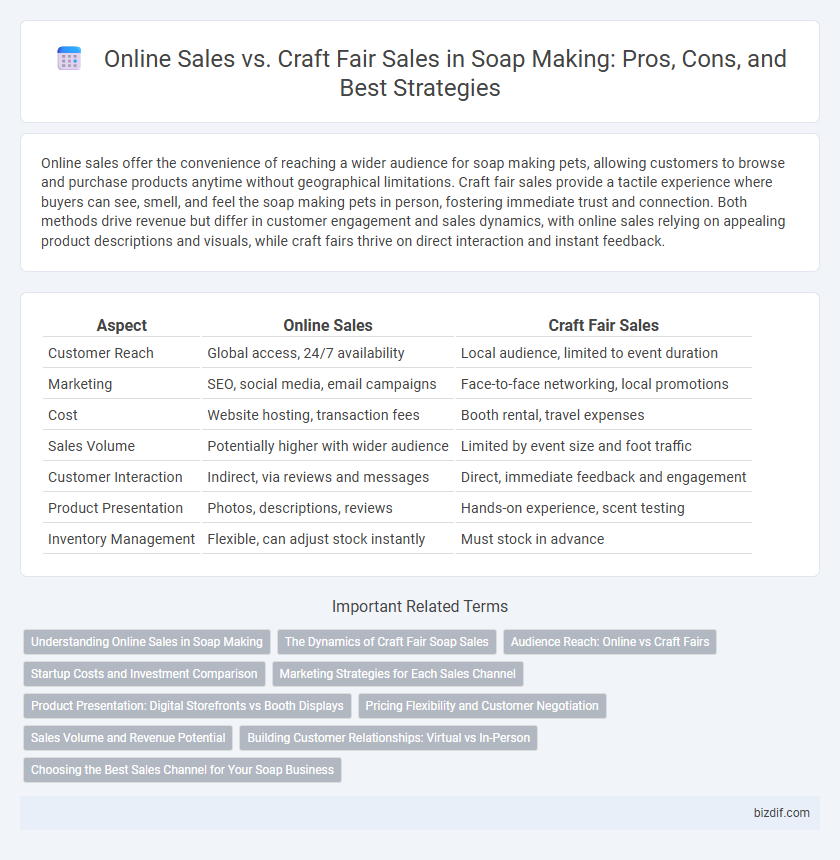 Online Sales vs. Craft Fair Sales in Soap Making: Pros, Cons, and Best Strategies

Online sales offer the convenience of reaching a wider audience for soap making pets, allowing customers to browse and purchase products anytime without geographical limitations. Craft fair sales provide a tactile experience where buyers can see, smell, and feel the soap making pets in person, fostering immediate trust and connection. Both methods drive revenue but differ in customer engagement and sales dynamics, with online sales relying on appealing product descriptions and visuals, while craft fairs thrive on direct interaction and instant feedback.

| Aspect | Online Sales | Craft Fair Sales |
|---|---|---|
| Customer Reach | Global access, 24/7 availability | Local audience, limited to event duration |
| Marketing | SEO, social media, email campaigns | Face-to-face networking, local promotions |
| Cost | Website hosting, transaction fees | Booth rental, travel expenses |
| Sales Volume | Potentially higher with wider audience | Limited by event size and foot traffic |
| Customer Interaction | Indirect, via reviews and messages | Direct, immediate feedback and engagement |
| Product Presentation | Photos, descriptions, reviews | Hands-on experience, scent testing |
| Inventory Management | Flexible, can adjust stock instantly | Must stock in advance |

Important Related Terms

Understanding Online Sales in Soap Making
The Dynamics of Craft Fair Soap Sales
Audience Reach: Online vs Craft Fairs
Startup Costs and Investment Comparison
Marketing Strategies for Each Sales Channel
Product Presentation: Digital Storefronts vs Booth Displays
Pricing Flexibility and Customer Negotiation
Sales Volume and Revenue Potential
Building Customer Relationships: Virtual vs In-Person
Choosing the Best Sales Channel for Your Soap Business

bizdif.com