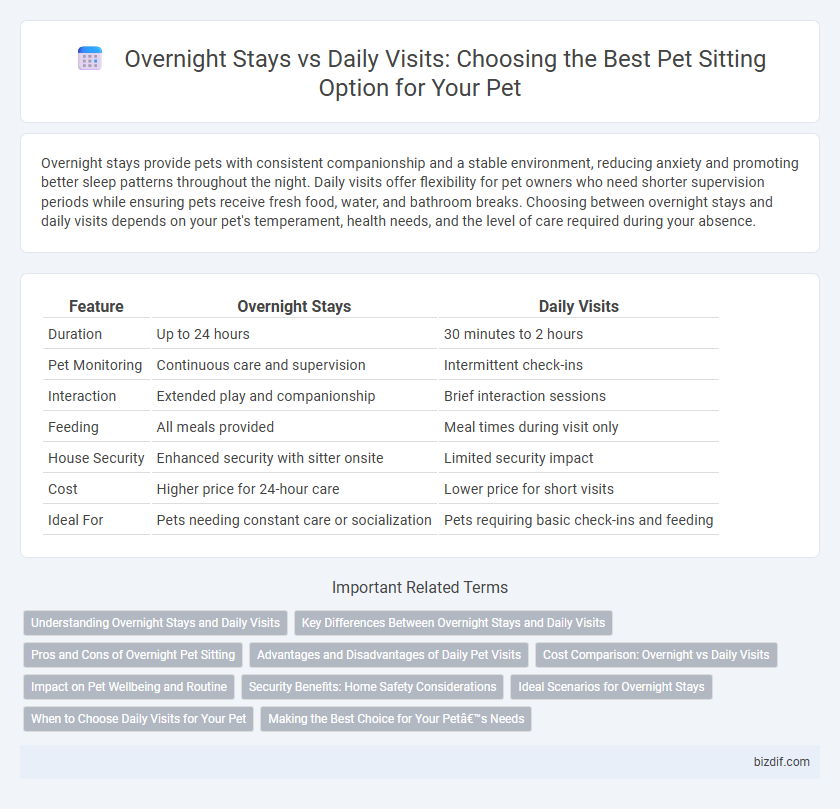 Overnight Stays vs Daily Visits: Choosing the Best Pet Sitting Option for Your Pet

Overnight stays provide pets with consistent companionship and a stable environment, reducing anxiety and promoting better sleep patterns throughout the night. Daily visits offer flexibility for pet owners who need shorter supervision periods while ensuring pets receive fresh food, water, and bathroom breaks. Choosing between overnight stays and daily visits depends on your pet's temperament, health needs, and the level of care required during your absence.

| Feature | Overnight Stays | Daily Visits |
|---|---|---|
| Duration | Up to 24 hours | 30 minutes to 2 hours |
| Pet Monitoring | Continuous care and supervision | Intermittent check-ins |
| Interaction | Extended play and companionship | Brief interaction sessions |
| Feeding | All meals provided | Meal times during visit only |
| House Security | Enhanced security with sitter onsite | Limited security impact |
| Cost | Higher price for 24-hour care | Lower price for short visits |
| Ideal For | Pets needing constant care or socialization | Pets requiring basic check-ins and feeding |

Important Related Terms

Understanding Overnight Stays and Daily Visits
Key Differences Between Overnight Stays and Daily Visits
Pros and Cons of Overnight Pet Sitting
Advantages and Disadvantages of Daily Pet Visits
Cost Comparison: Overnight vs Daily Visits
Impact on Pet Wellbeing and Routine
Security Benefits: Home Safety Considerations
Ideal Scenarios for Overnight Stays
When to Choose Daily Visits for Your Pet
Making the Best Choice for Your Petâ€™s Needs

bizdif.com