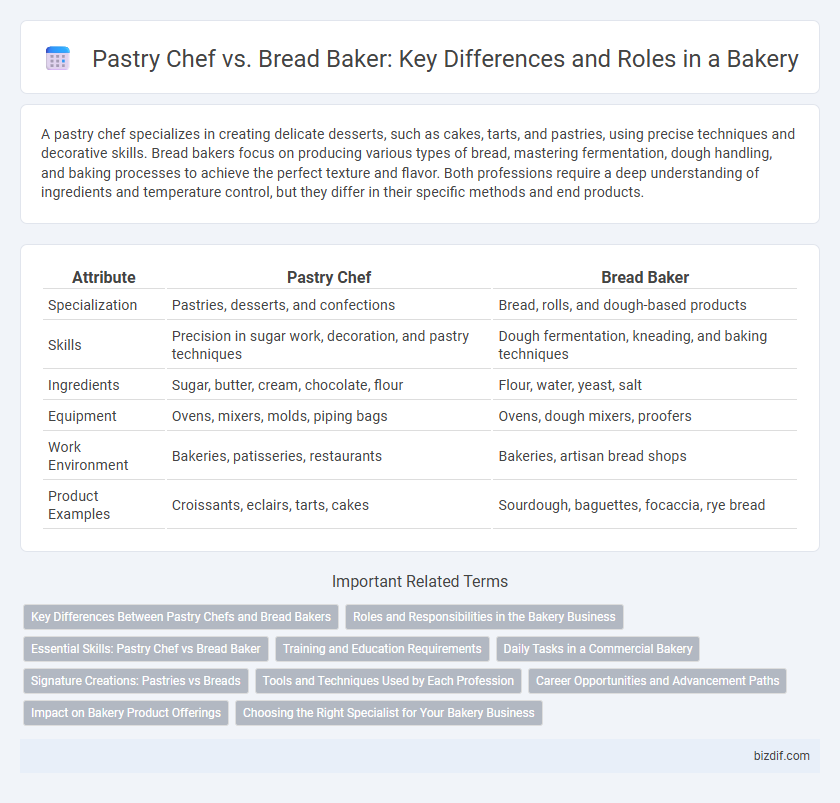 Pastry Chef vs. Bread Baker: Key Differences and Roles in a Bakery

A pastry chef specializes in creating delicate desserts, such as cakes, tarts, and pastries, using precise techniques and decorative skills. Bread bakers focus on producing various types of bread, mastering fermentation, dough handling, and baking processes to achieve the perfect texture and flavor. Both professions require a deep understanding of ingredients and temperature control, but they differ in their specific methods and end products.

| Attribute | Pastry Chef | Bread Baker |
|---|---|---|
| Specialization | Pastries, desserts, and confections | Bread, rolls, and dough-based products |
| Skills | Precision in sugar work, decoration, and pastry techniques | Dough fermentation, kneading, and baking techniques |
| Ingredients | Sugar, butter, cream, chocolate, flour | Flour, water, yeast, salt |
| Equipment | Ovens, mixers, molds, piping bags | Ovens, dough mixers, proofers |
| Work Environment | Bakeries, patisseries, restaurants | Bakeries, artisan bread shops |
| Product Examples | Croissants, eclairs, tarts, cakes | Sourdough, baguettes, focaccia, rye bread |

Important Related Terms

Key Differences Between Pastry Chefs and Bread Bakers
Roles and Responsibilities in the Bakery Business
Essential Skills: Pastry Chef vs Bread Baker
Training and Education Requirements
Daily Tasks in a Commercial Bakery
Signature Creations: Pastries vs Breads
Tools and Techniques Used by Each Profession
Career Opportunities and Advancement Paths
Impact on Bakery Product Offerings
Choosing the Right Specialist for Your Bakery Business

bizdif.com